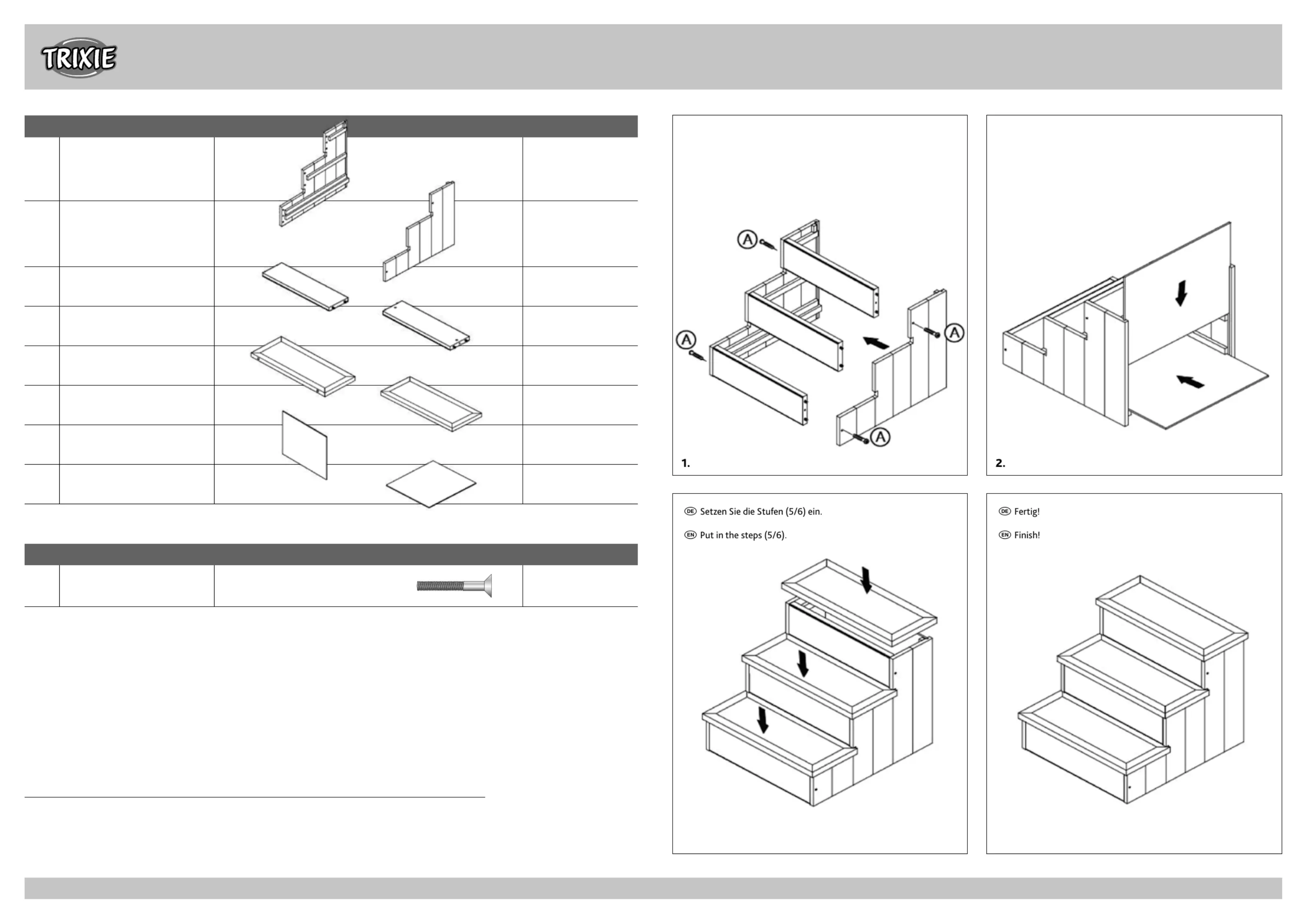 TRIXIE

A

A

A

A

1.

2.

DE Setzen Sie die Stufen (5/6) ein.

EN Put in the steps (5/6).

DE Fertig!

EN Finish!