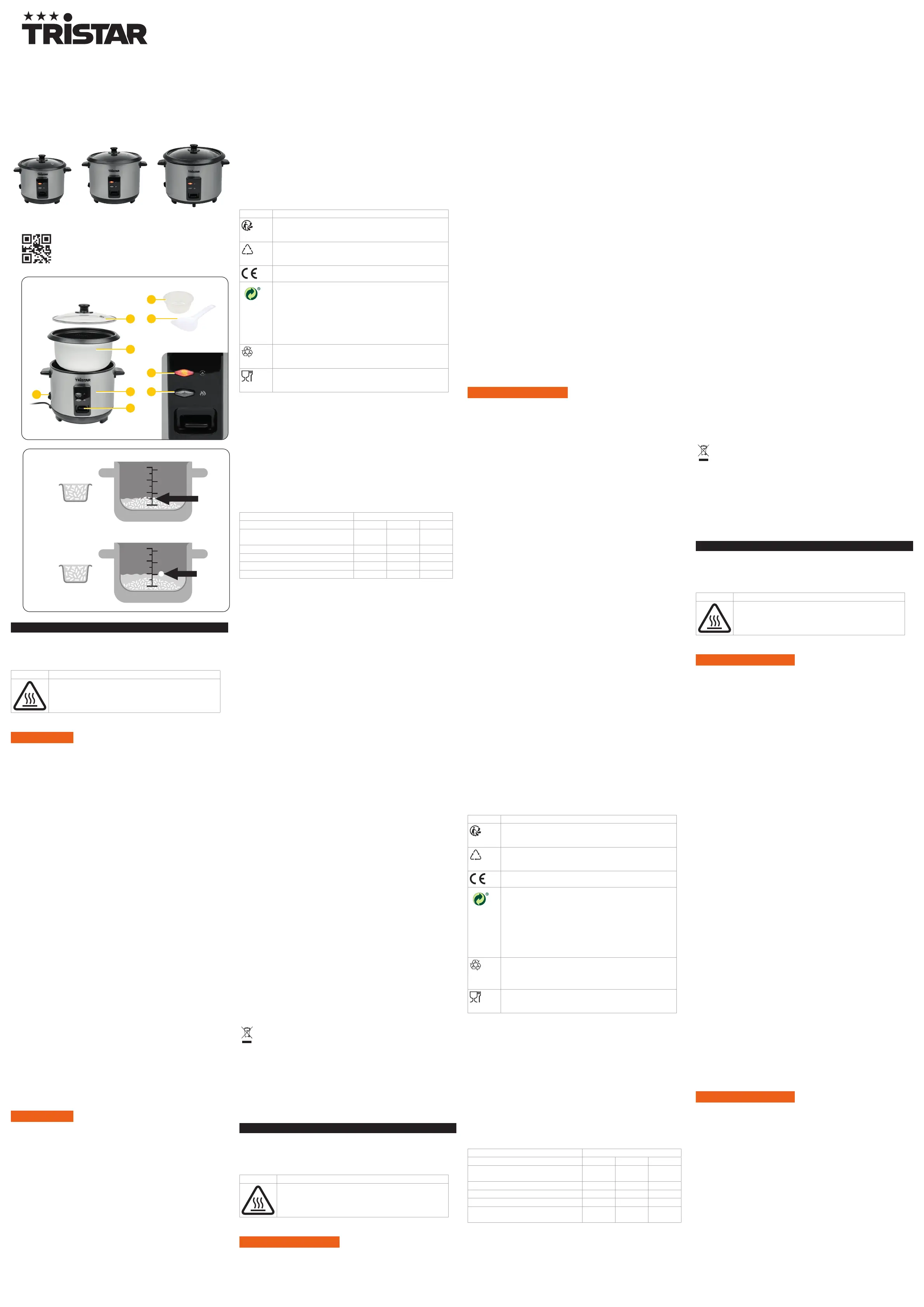 TRISTAR