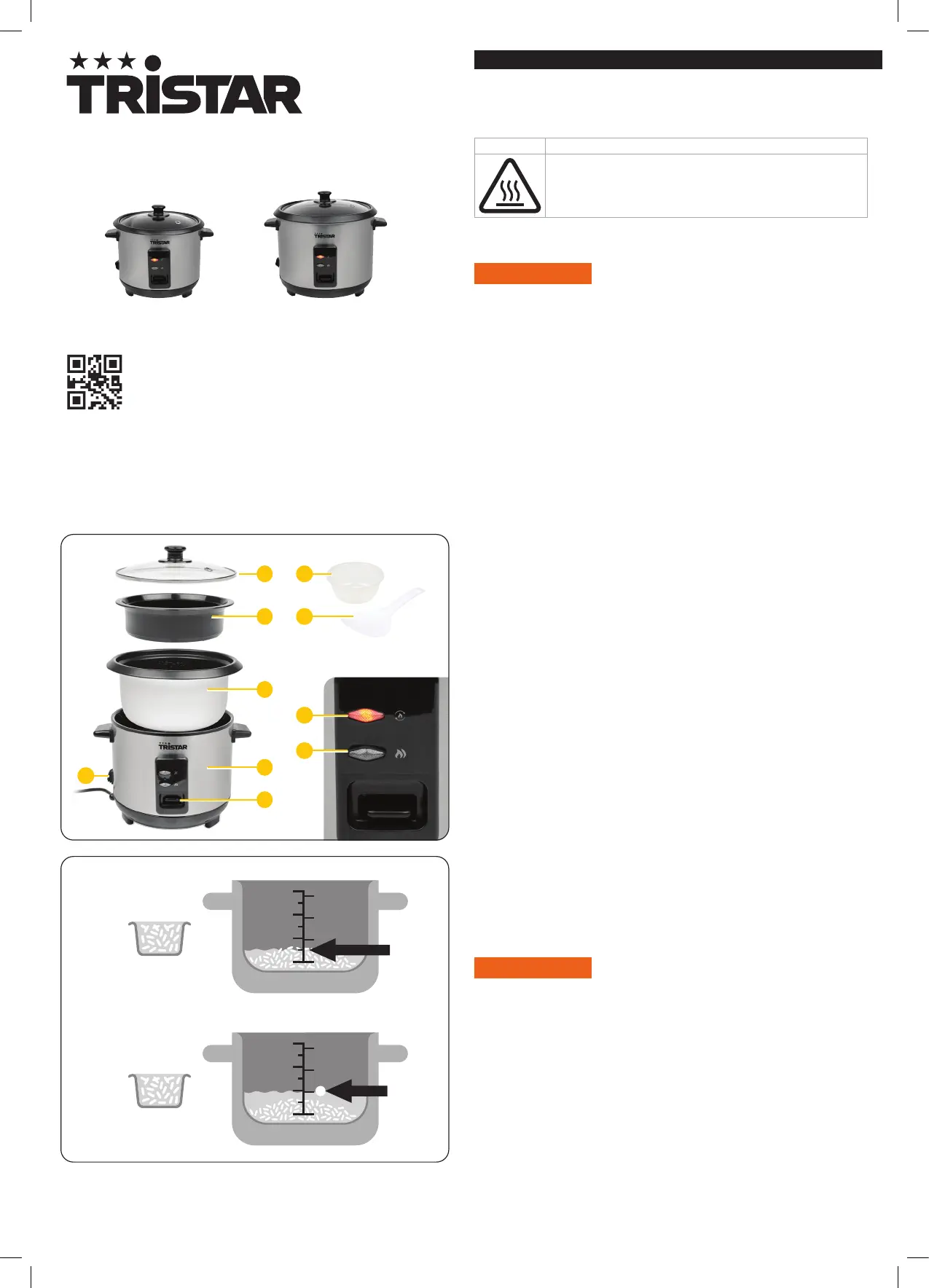 TRISTAR

TRISTAR

TRISTAR

TRISTAR