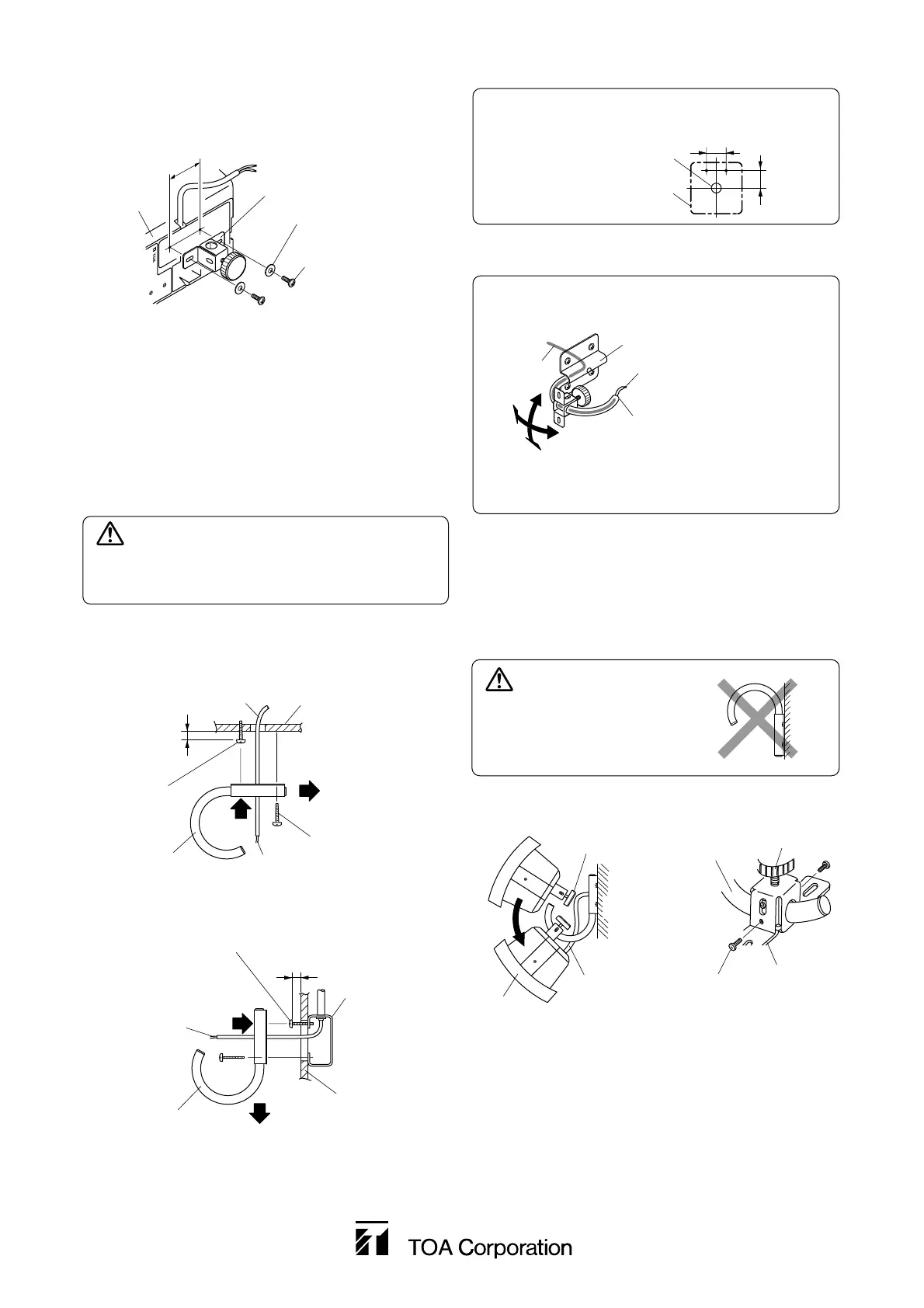 TOA Corporation