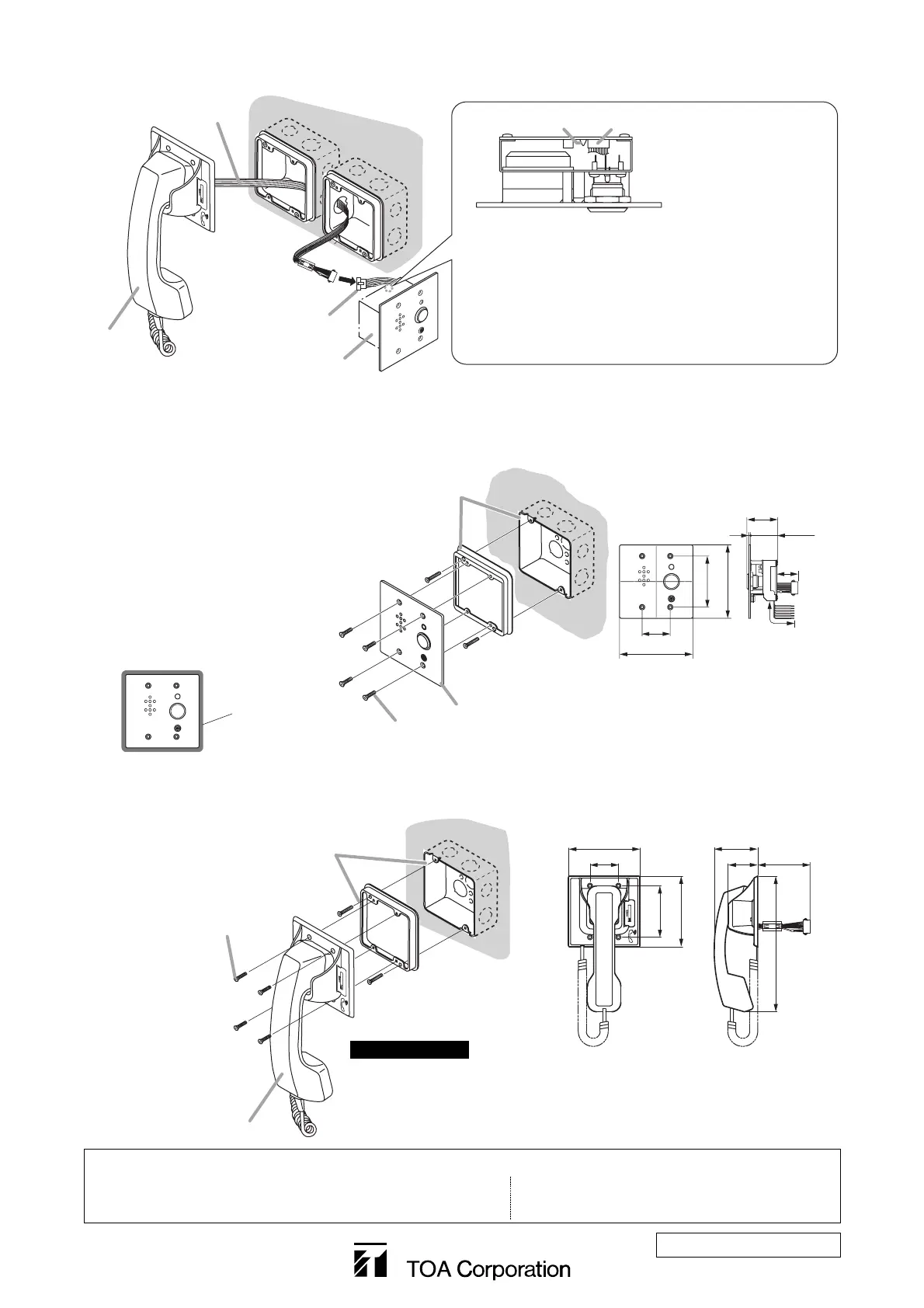 TOA Corporation