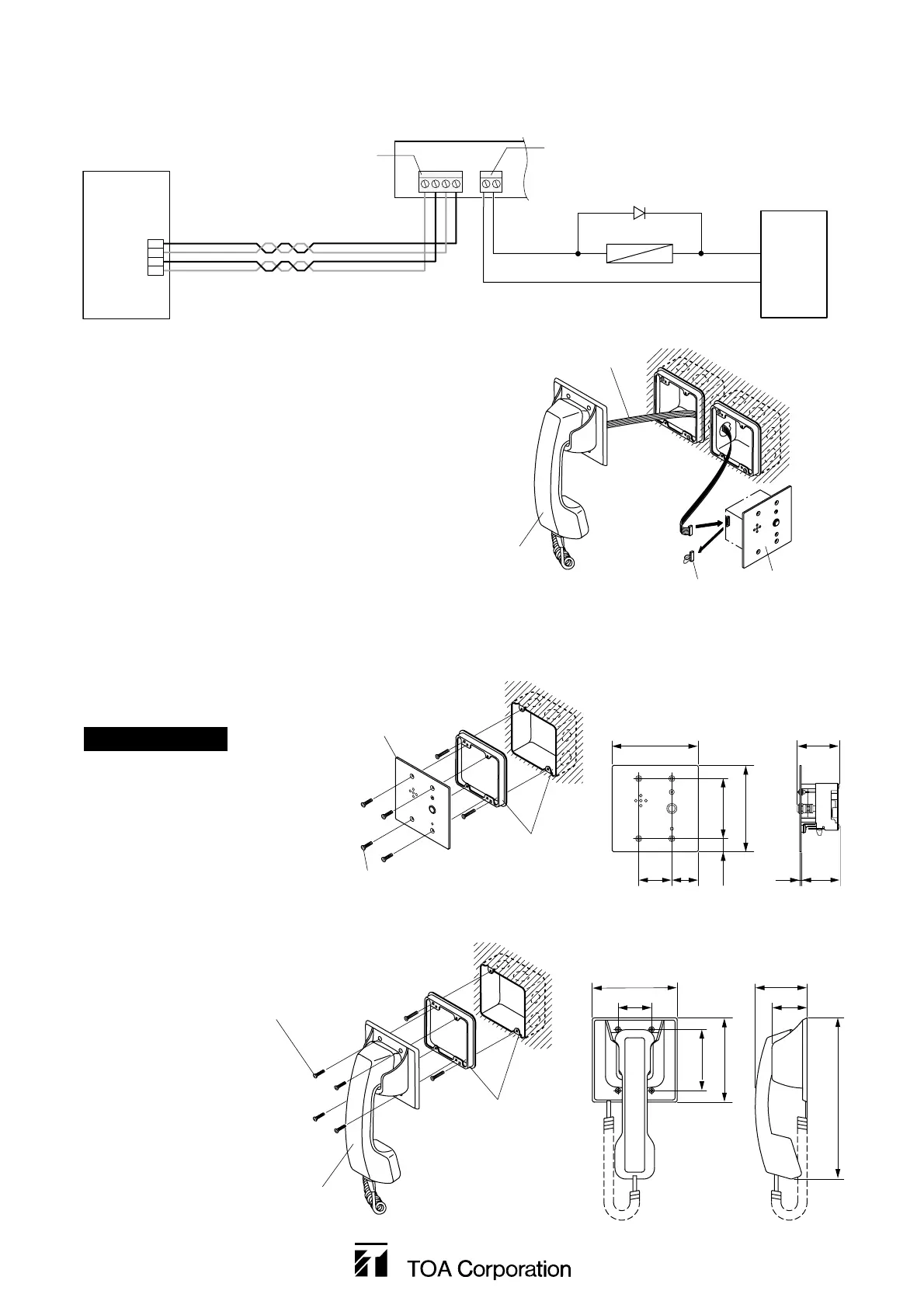 TOA Corporation