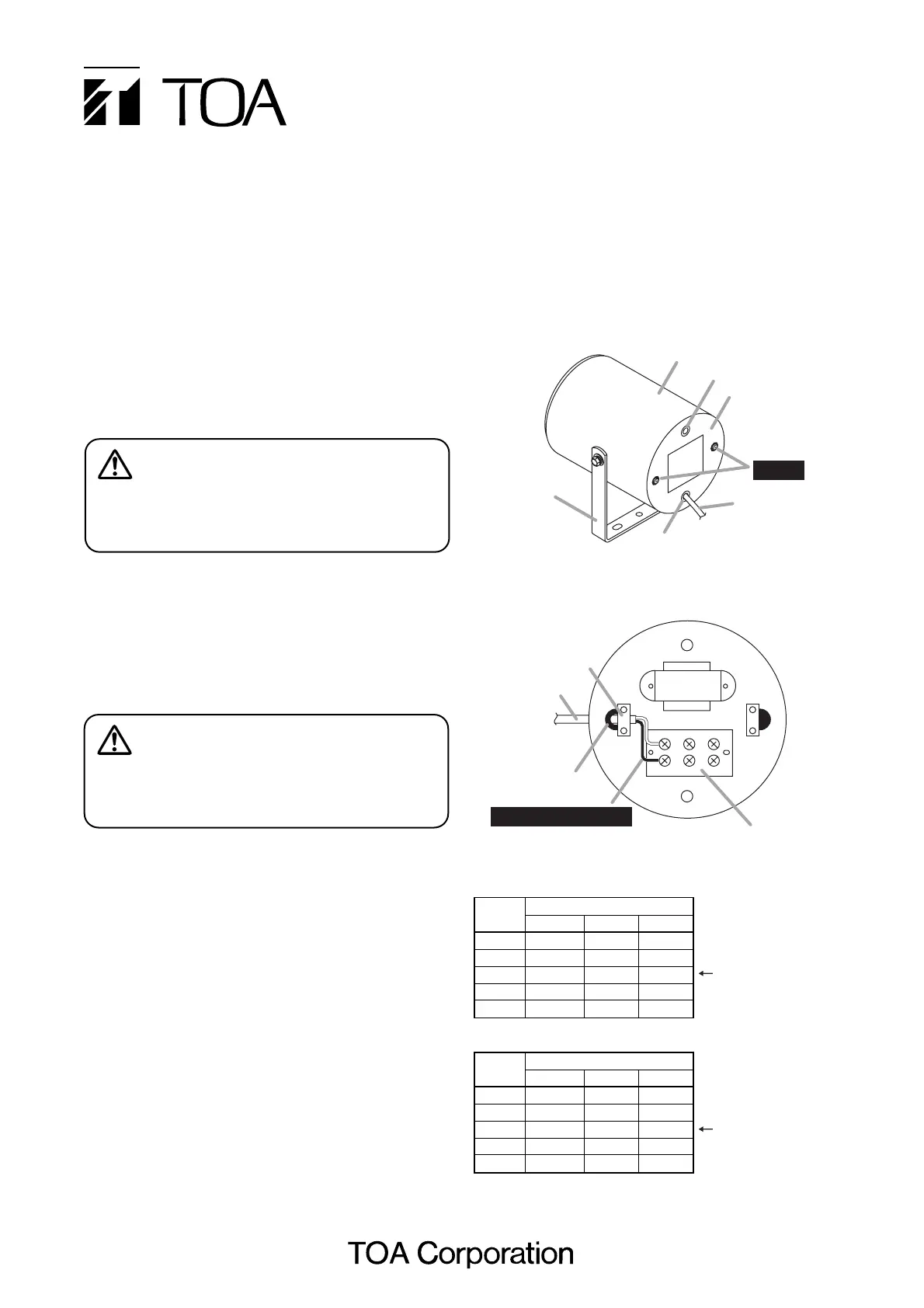 TOA

TOA Corporation