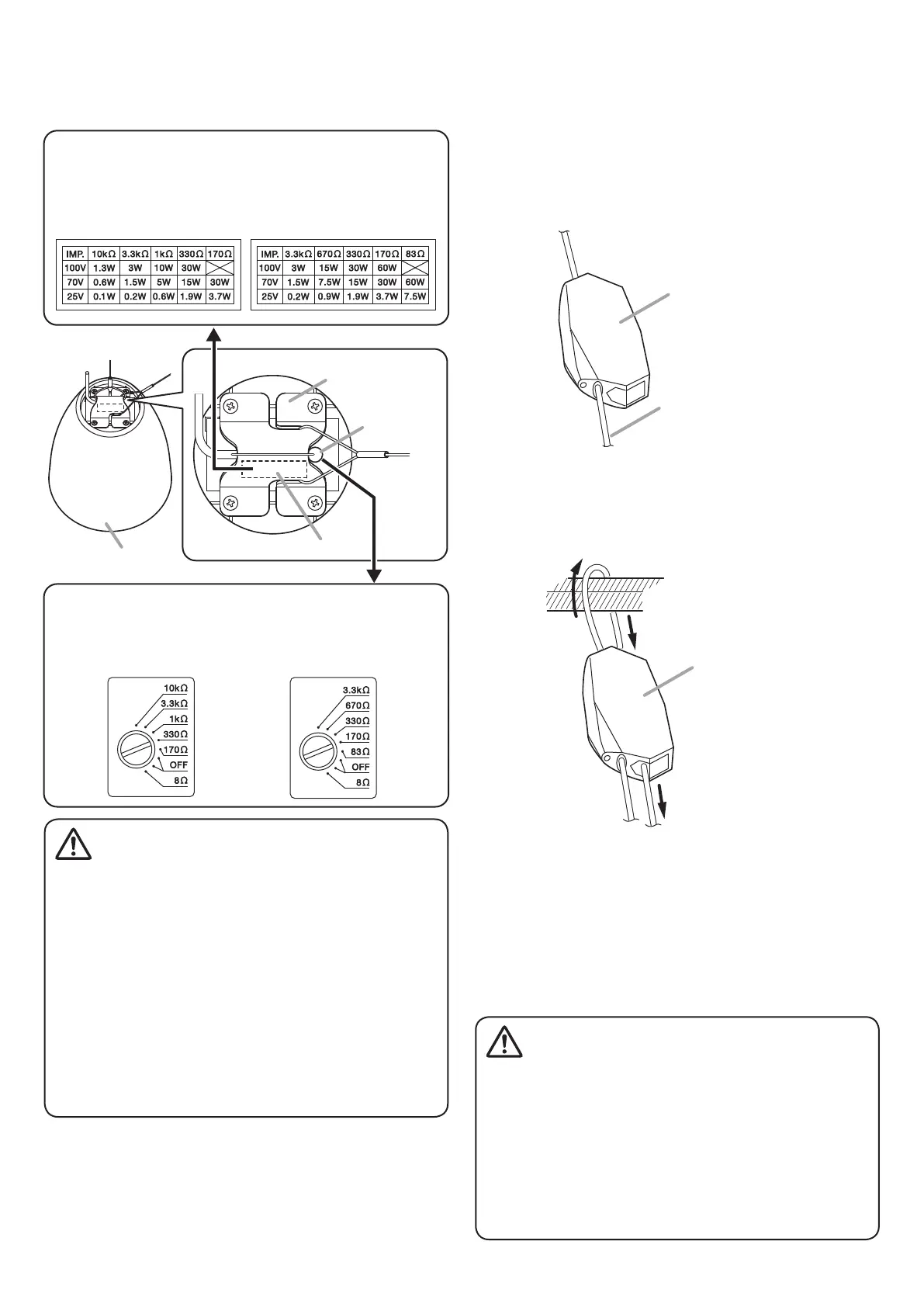 | IMP. | 10kΩ | 3.3kΩ | 1kΩ | 330Ω | 170Ω |
|---|---|---|---|---|---|
| 100V | 1.3W | 3W | 10W | 30W | |
| 70V | 0.6W | 1.5W | 5W | 15W | 30W |
| 25V | 0.1W | 0.2W | 0.6W | 1.9W | 3.7W |

| IMP. | 3.3kΩ | 670Ω | 330Ω | 170Ω | 83Ω |
|---|---|---|---|---|---|
| 100V | 3W | 15W | 30W | 60W | |
| 70V | 1.5W | 7.5W | 15W | 30W | 60W |
| 25V | 0.2W | 0.9W | 1.9W | 3.7W | 7.5W |

10kΩ
3.3kΩ
1kΩ
330Ω
170Ω
OFF
8Ω

3.3kΩ
670Ω
330Ω
170Ω
83Ω
OFF
8Ω