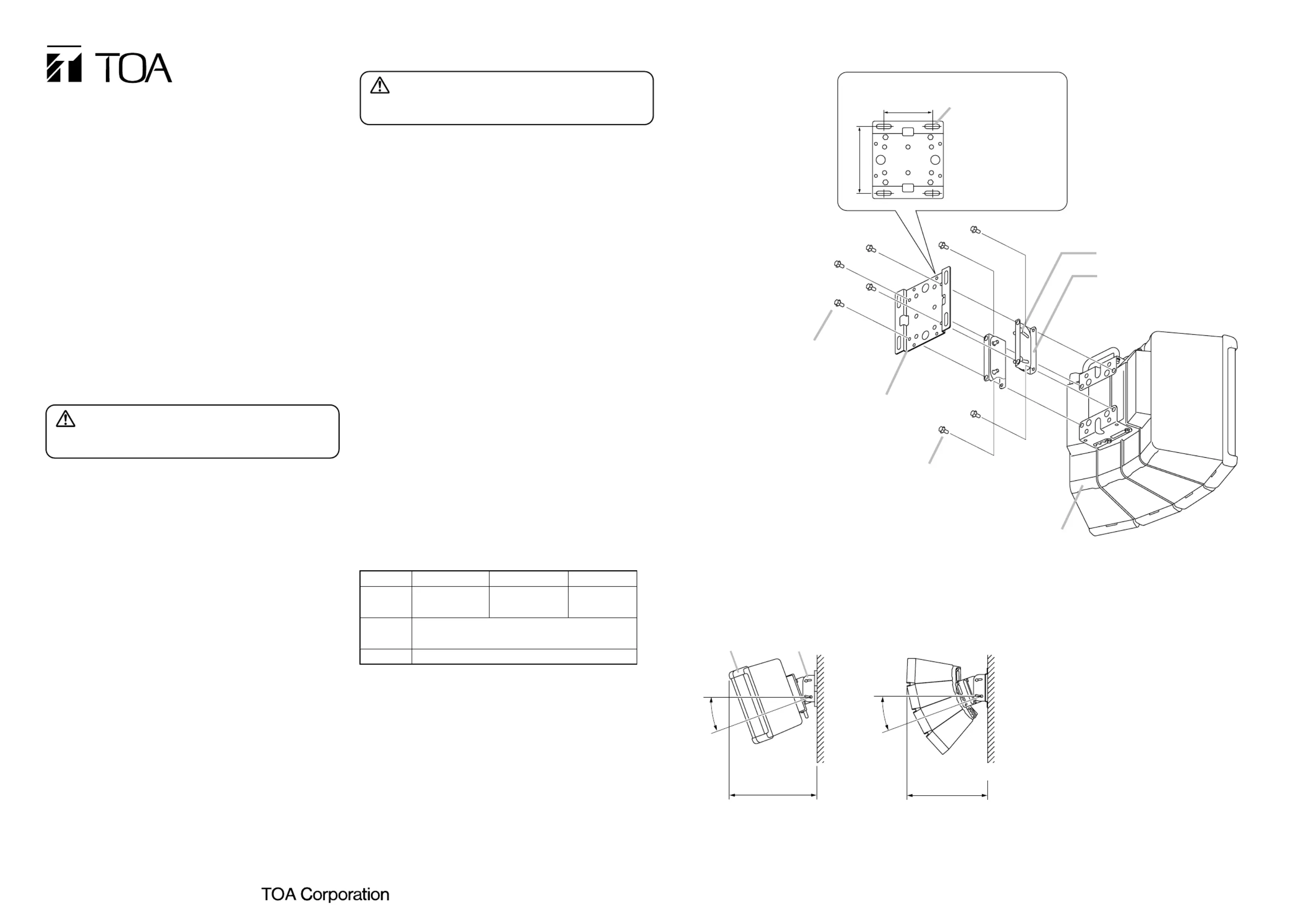 TOA

TOA Corporation