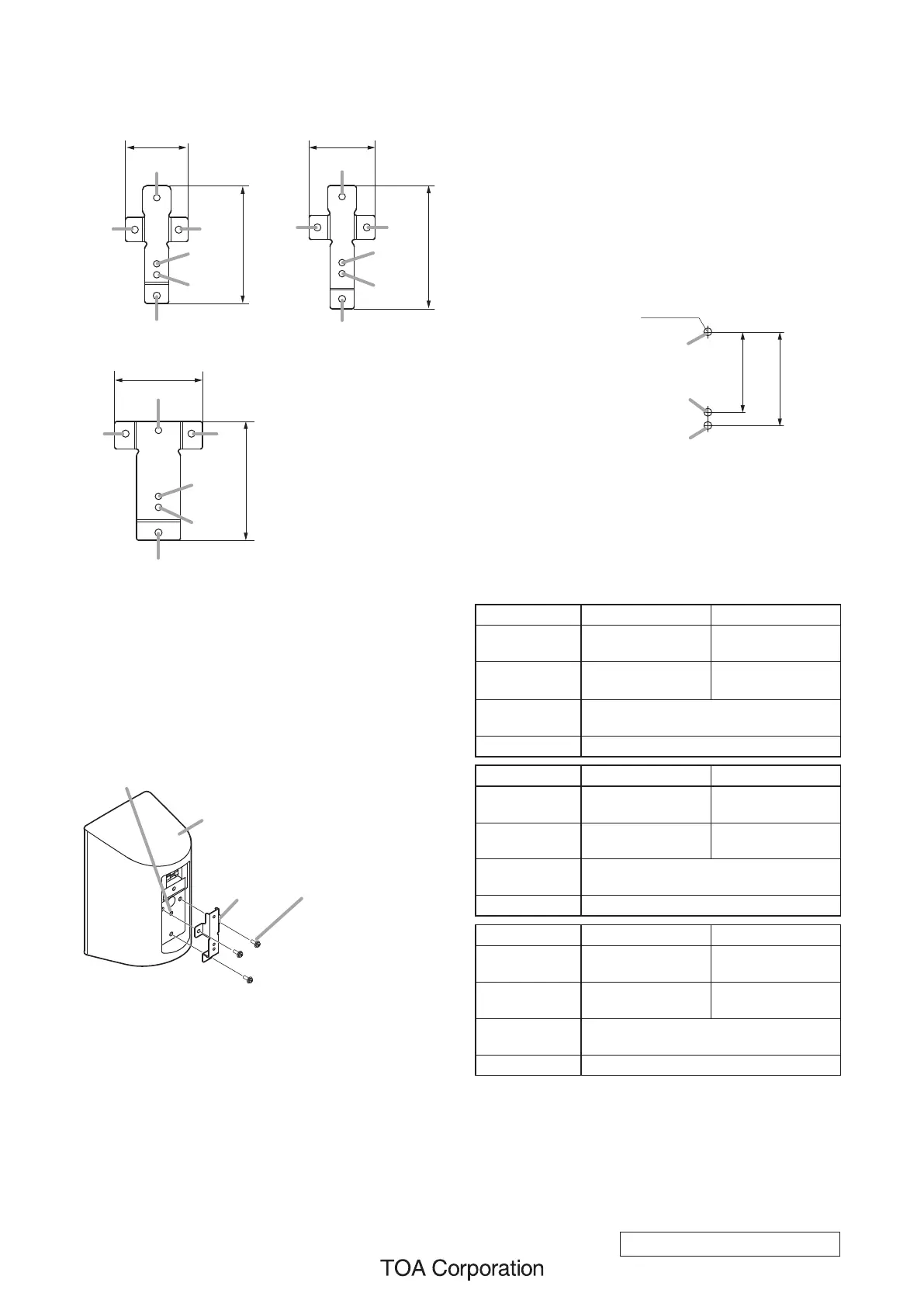 TOA Corporation