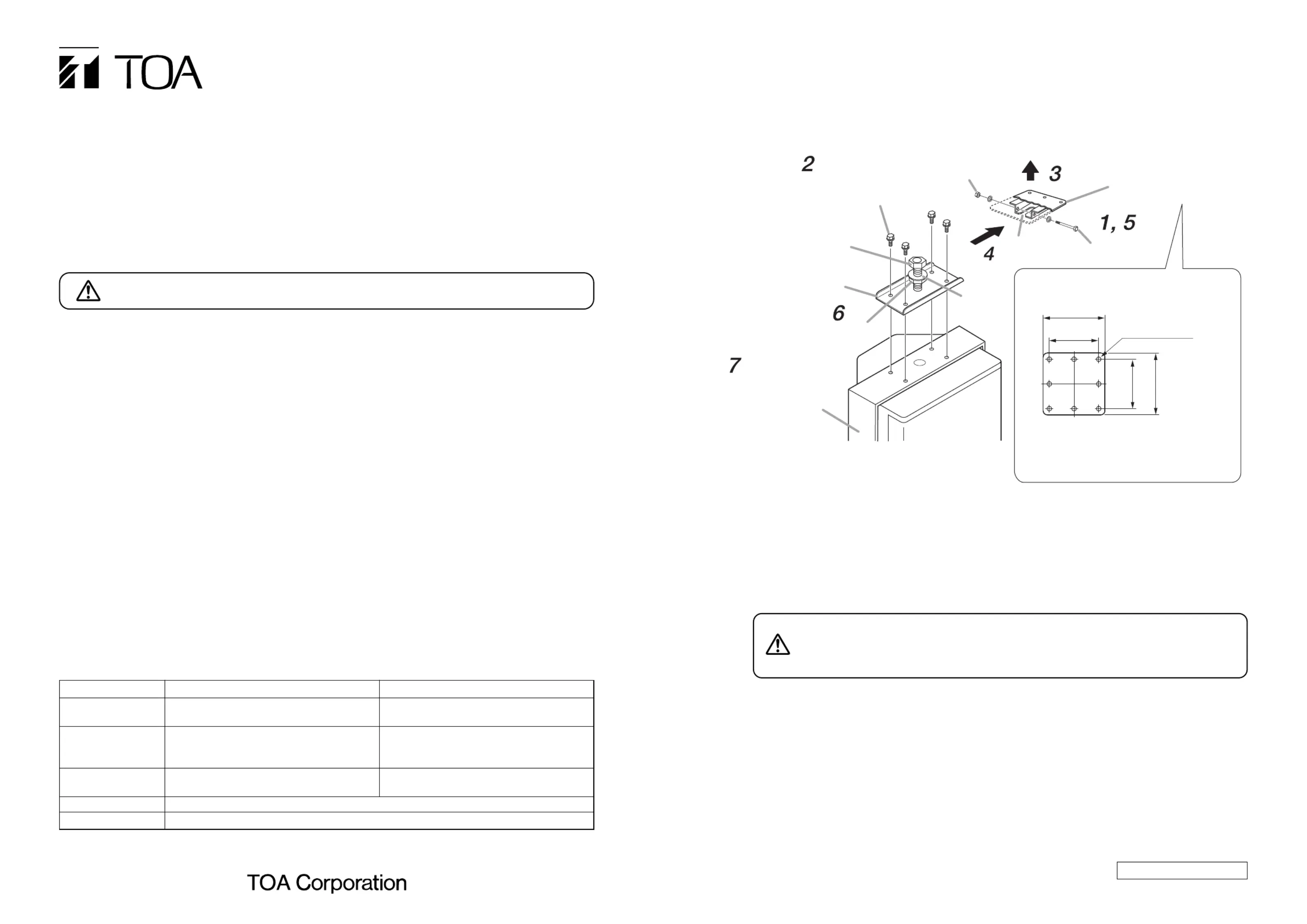 TOA

2

3

1, 5

4

6

7

TOA Corporation