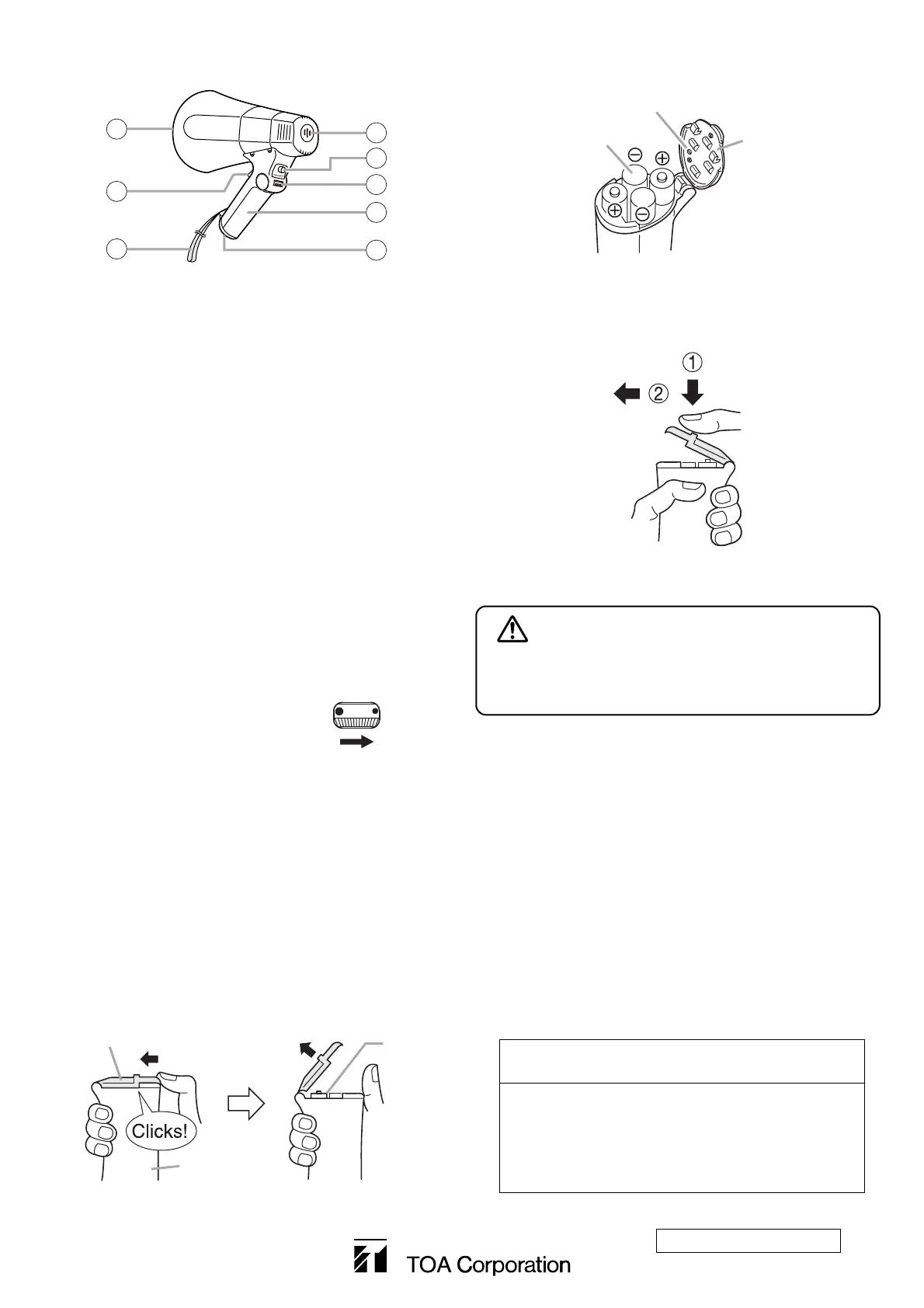 ①

②

Clicks!

TOA Corporation