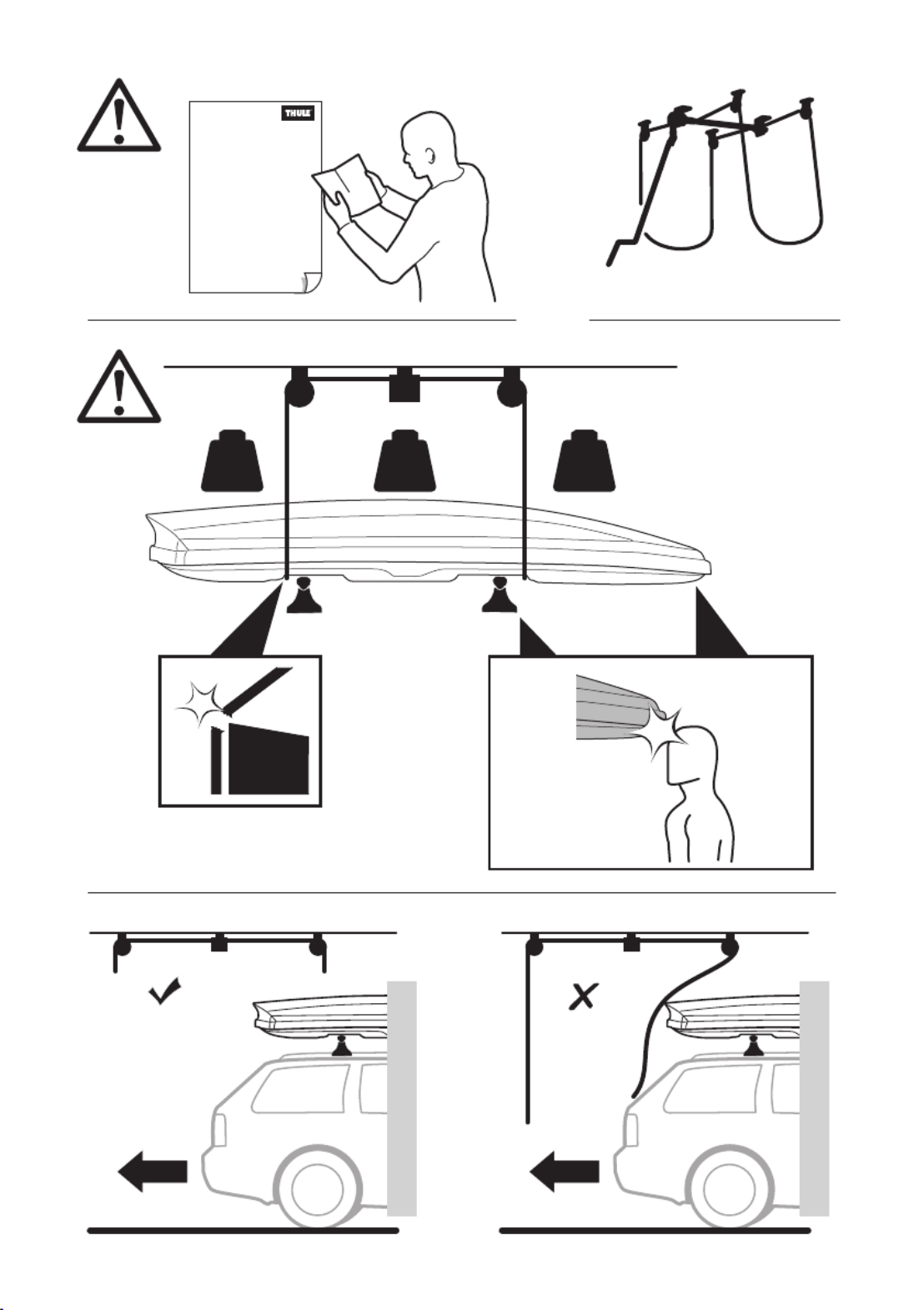 THULE