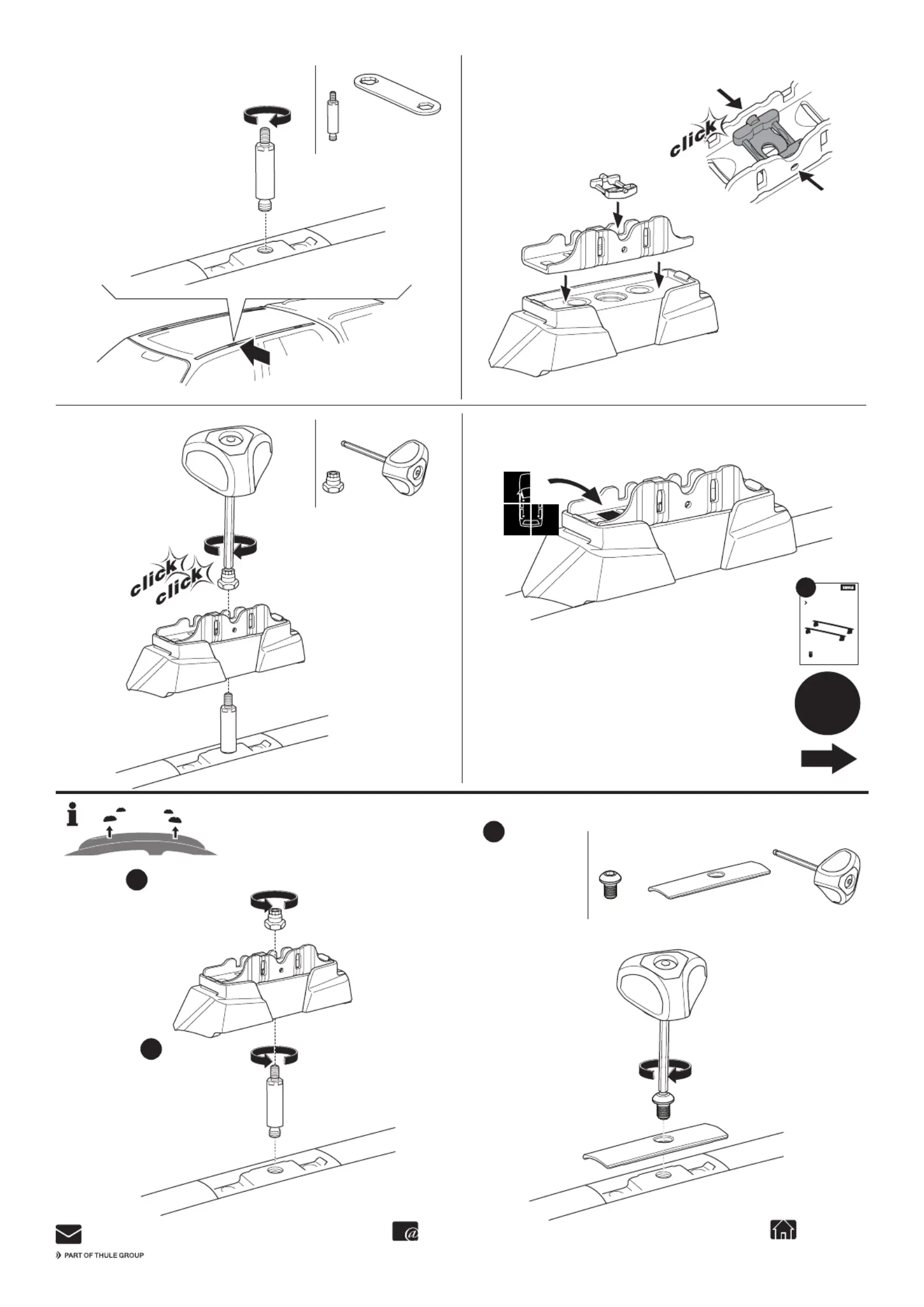 click

click
click

PART OF THULE GROUP