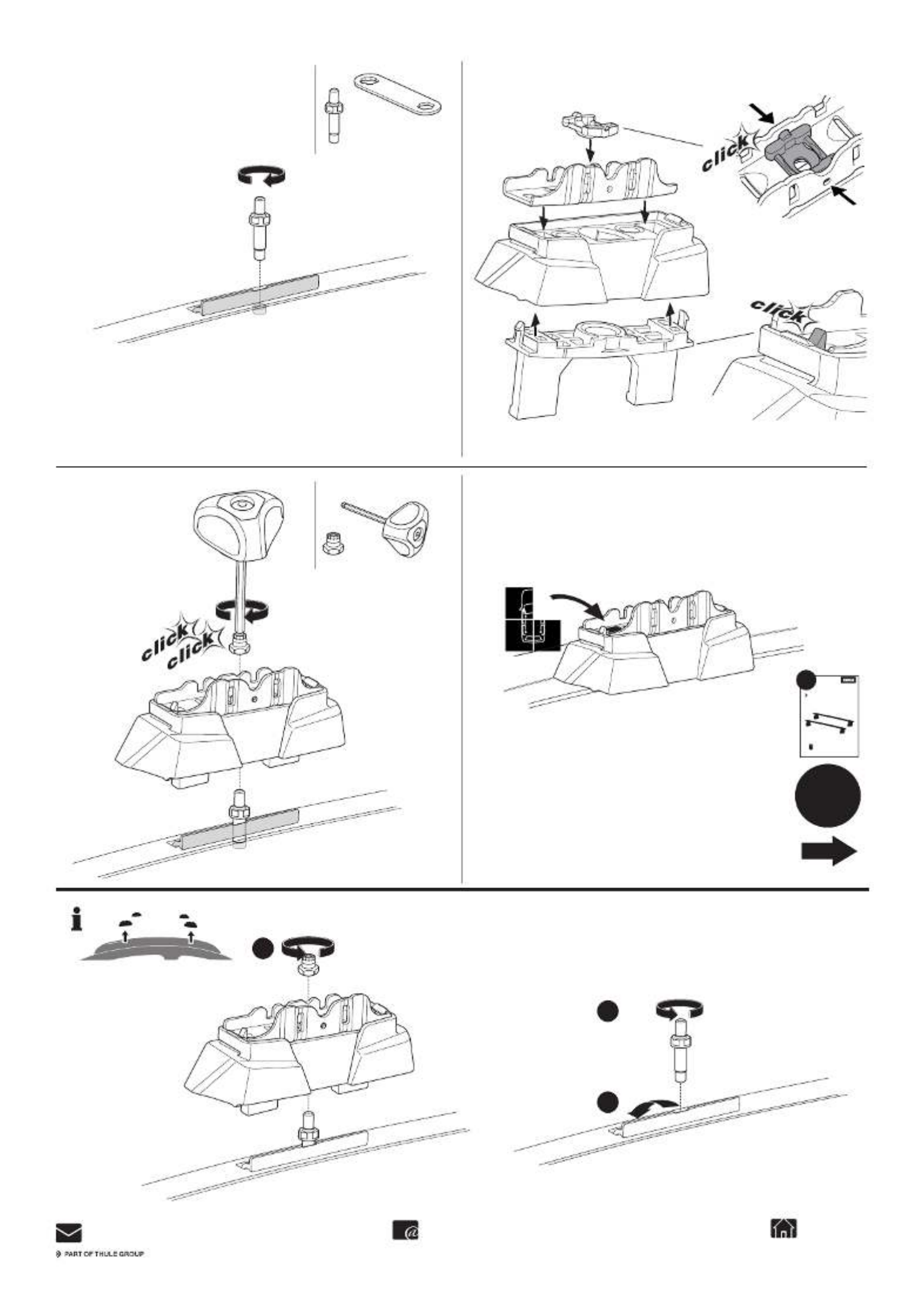 click

click

click
click

PART OF THULE GROUP