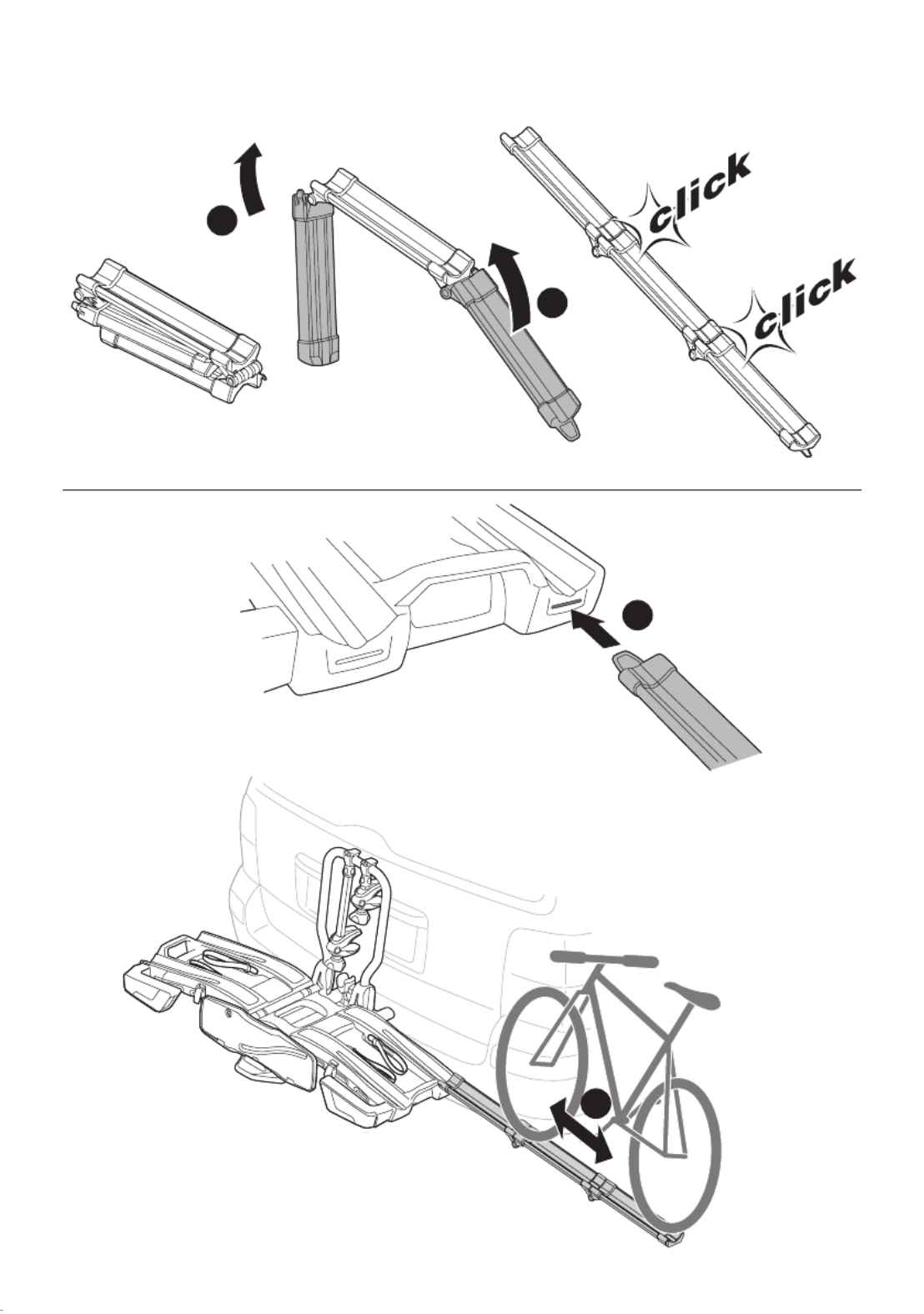 click

click