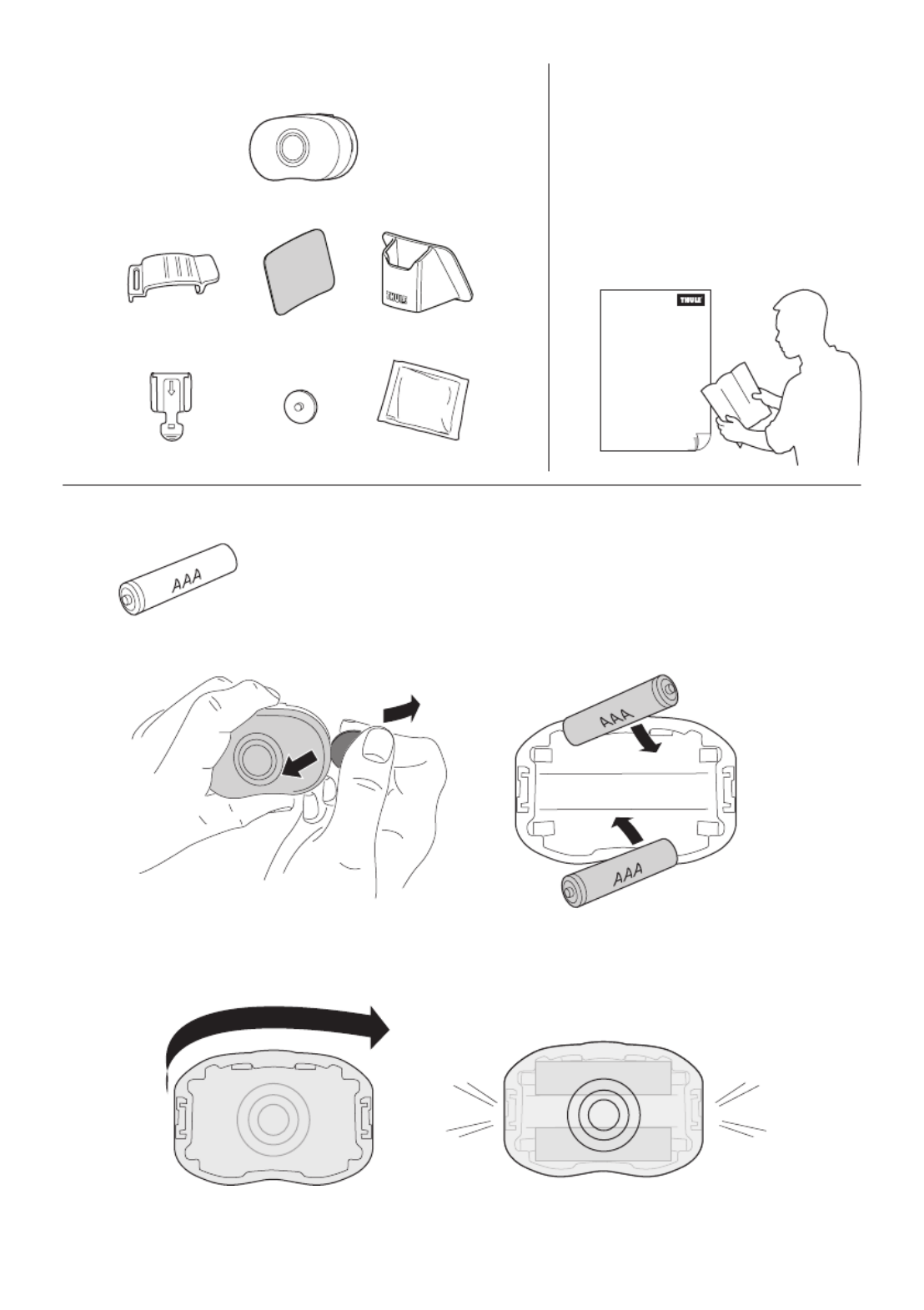 THULE

THULE

AAA

AAA

AAA