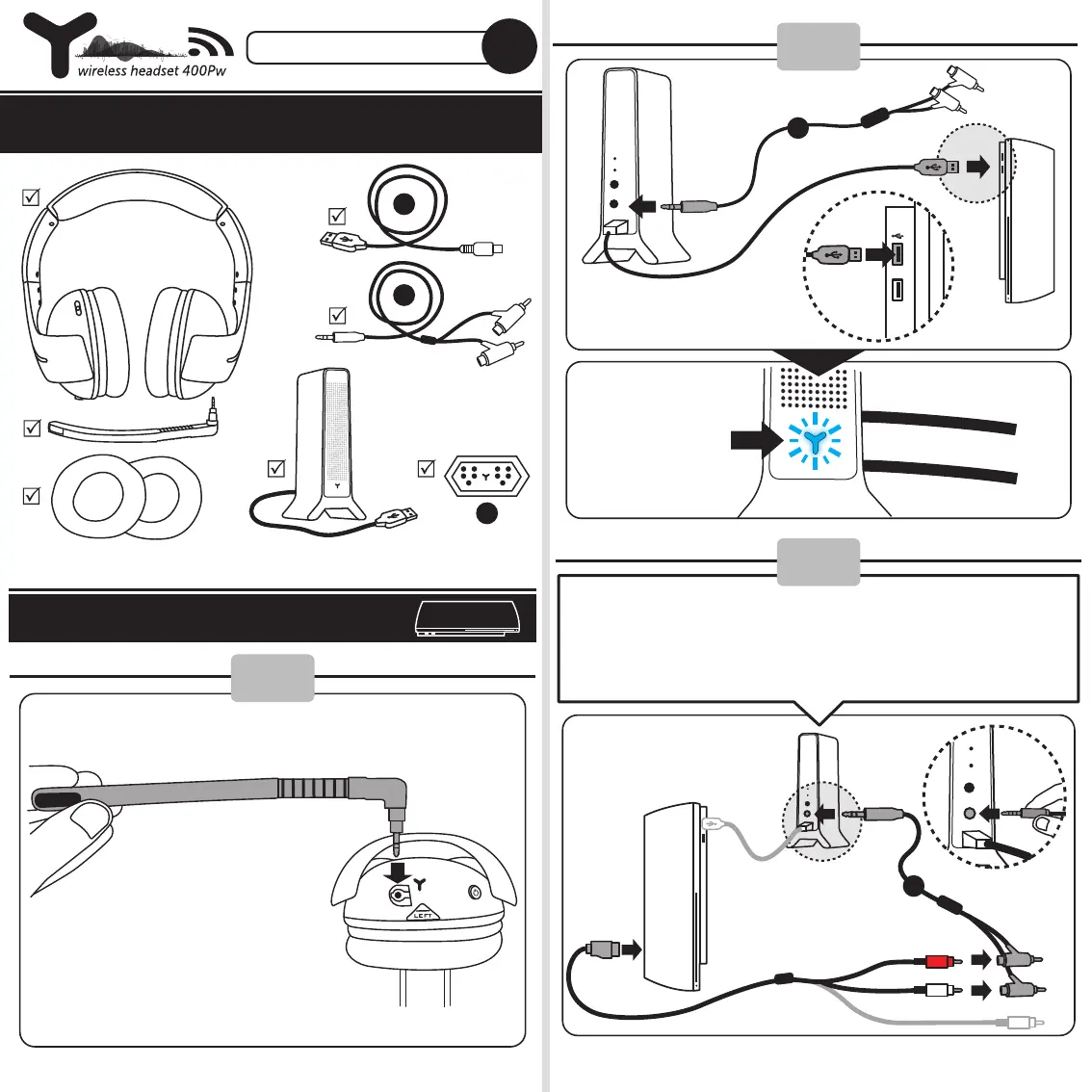 wireless headset 400Pw

LEFT