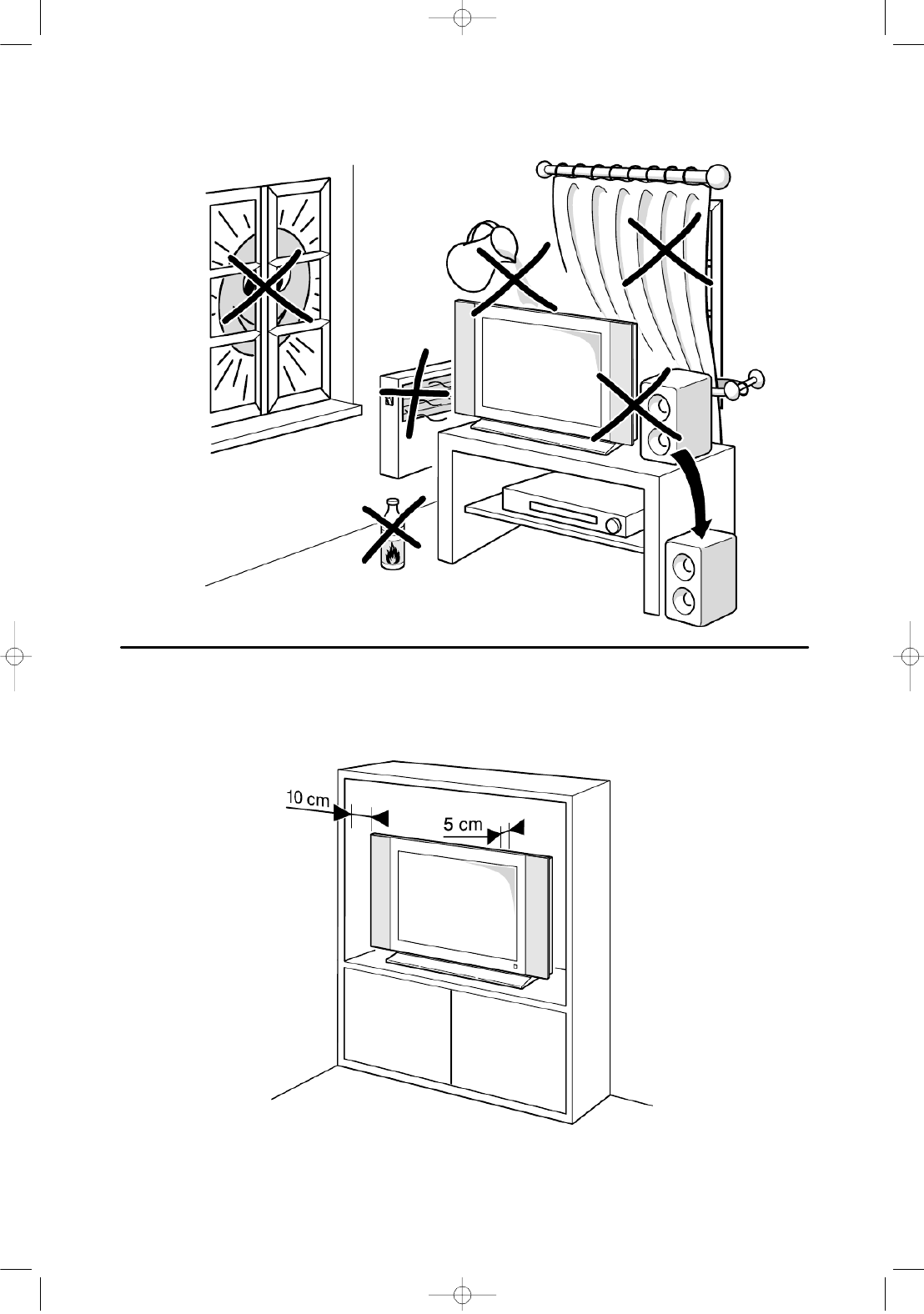 10 cm
5 cm