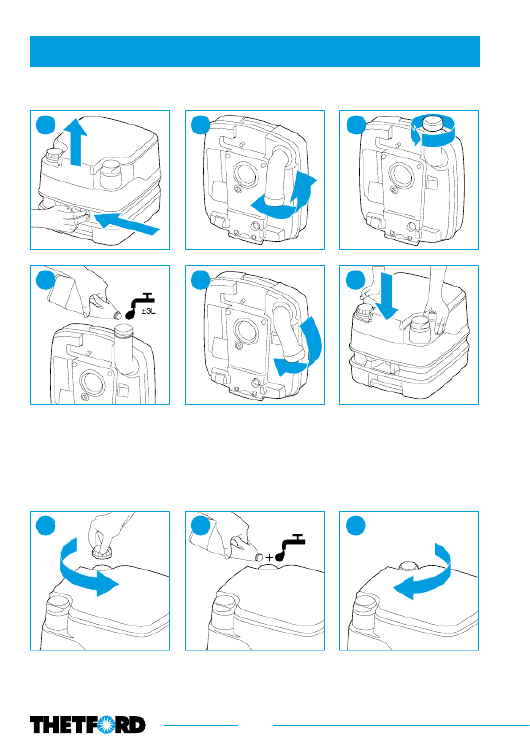 ±3L

+

THETFORD