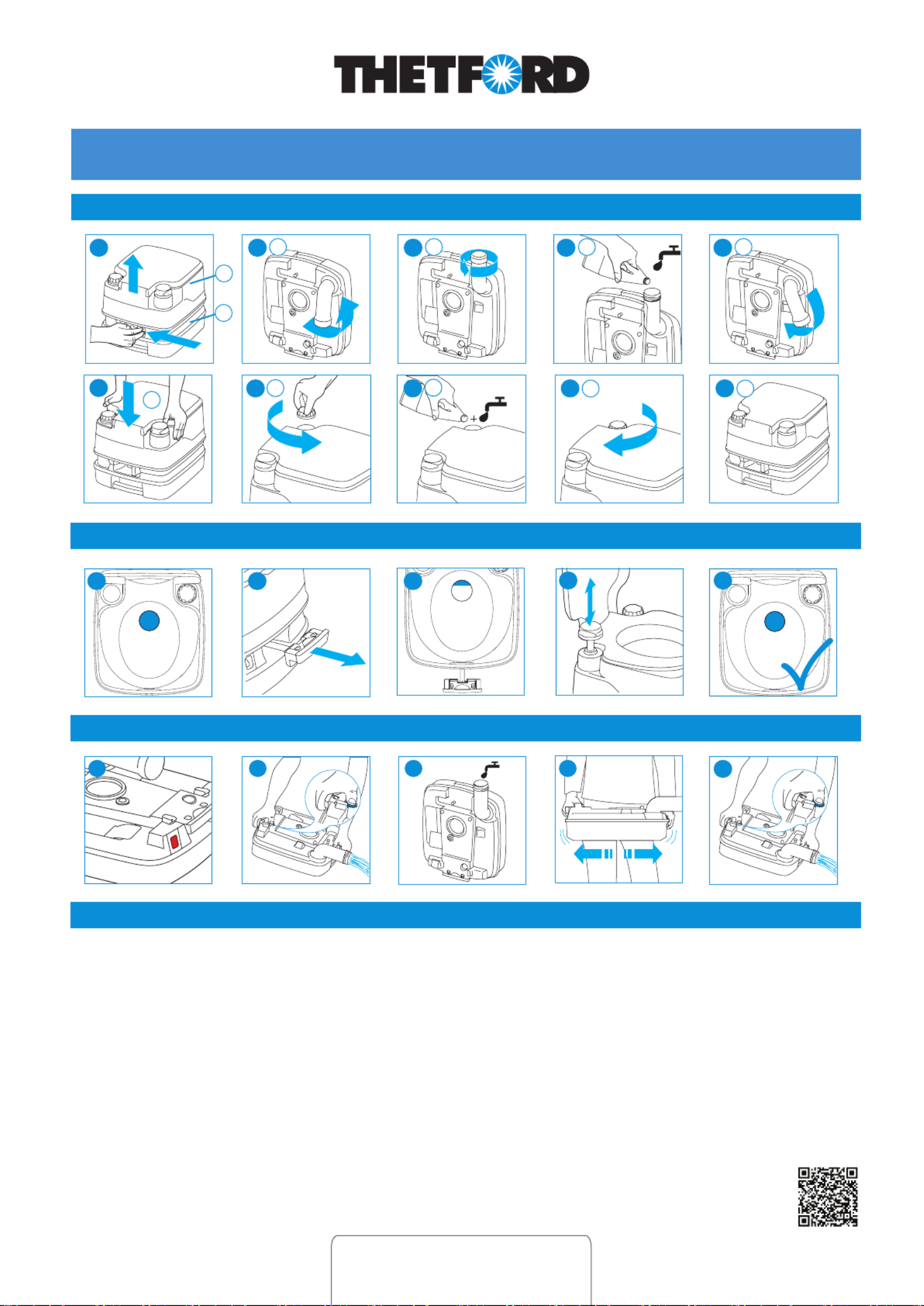 THETFORD