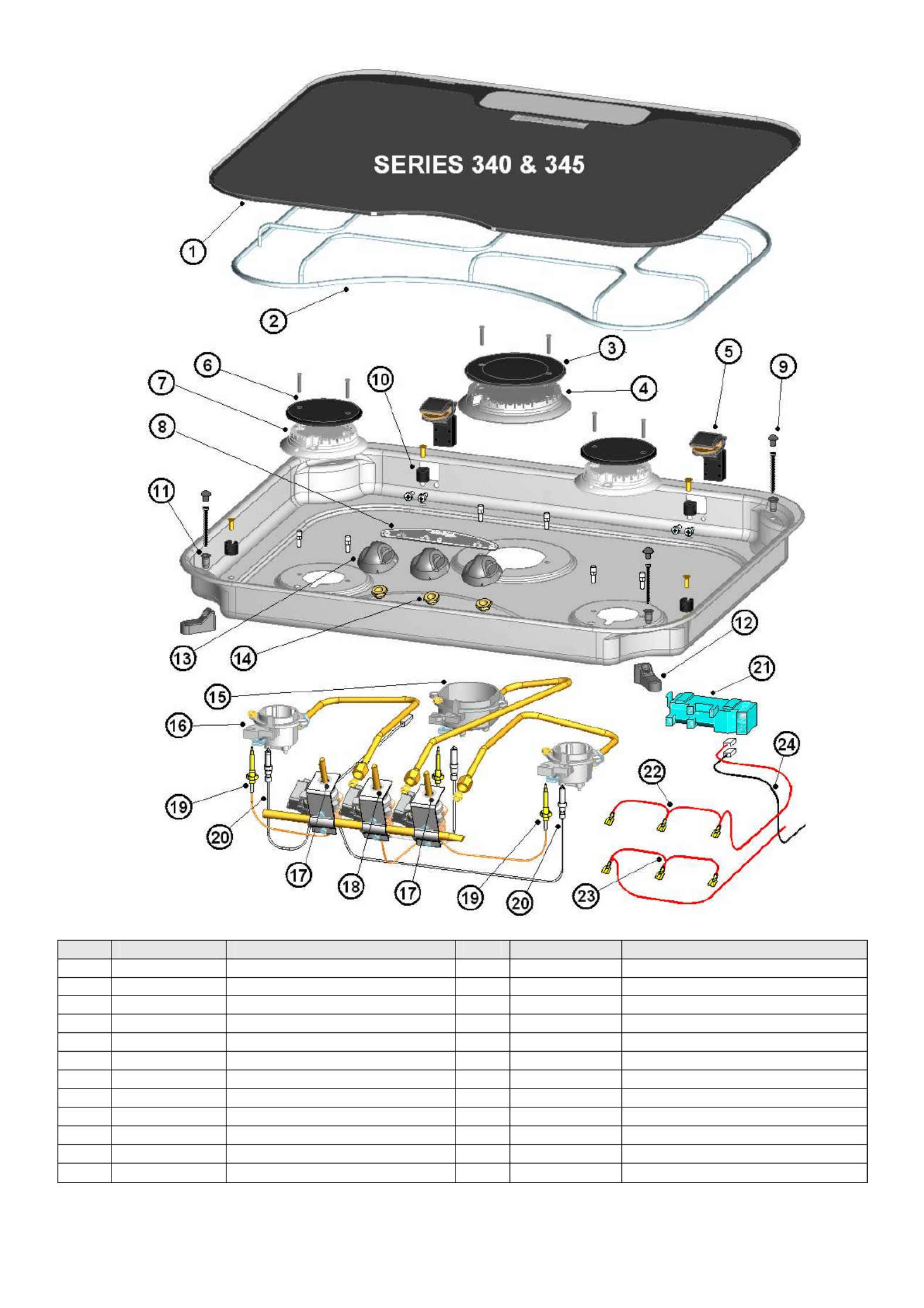 SERIES 340 & 345

1
2
3
4
5
6
7
8
9
10
11
12
13
14
15
16
17
18
17
19
20
19
20
21
22
23
24