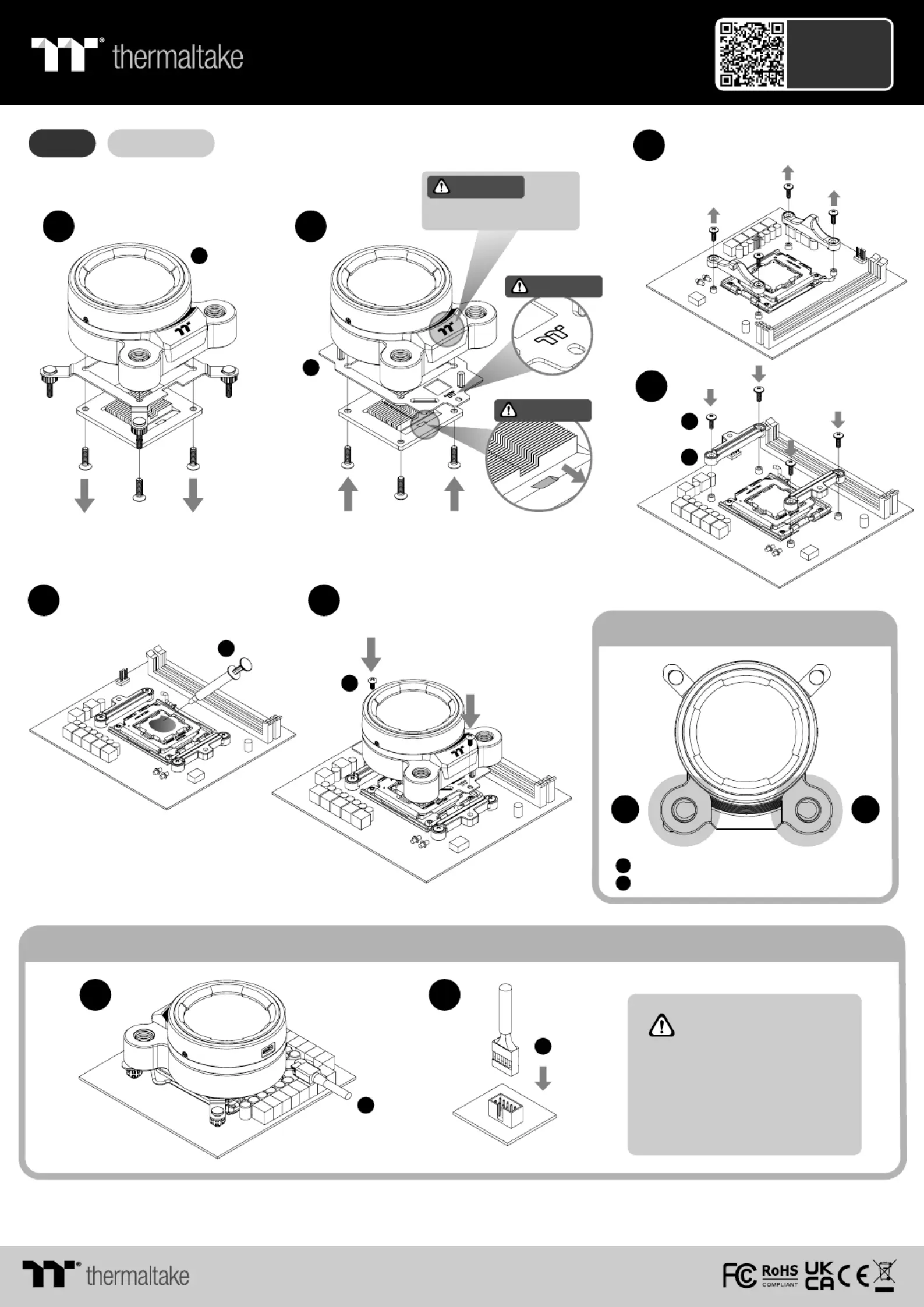 thermaltake

thermaltake

FC RoHS COMPLIANT UK CA CE