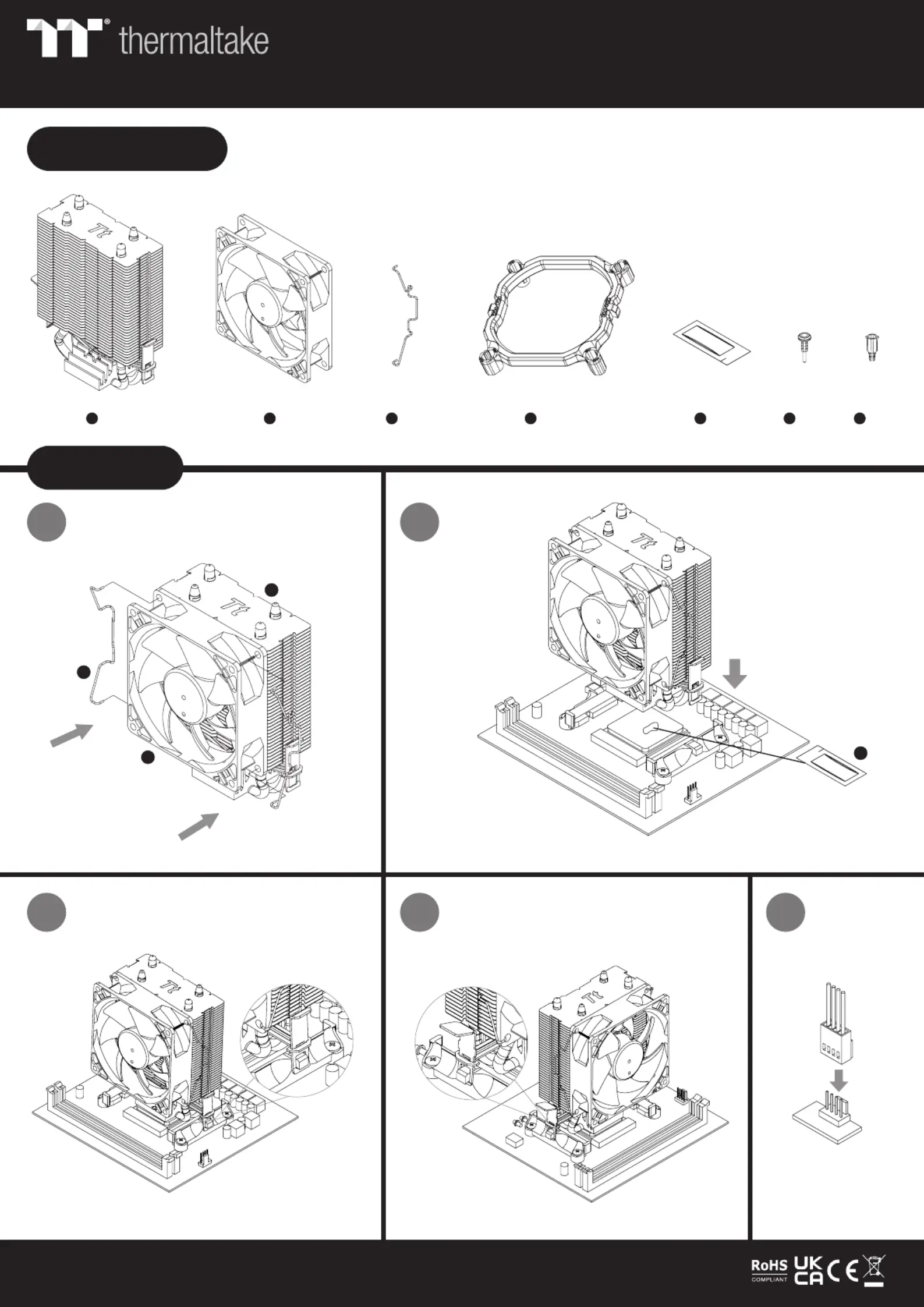 thermaltake

Tt

Tt

Tt

Tt

Tt

RoHS COMPLIANT UK CA CE