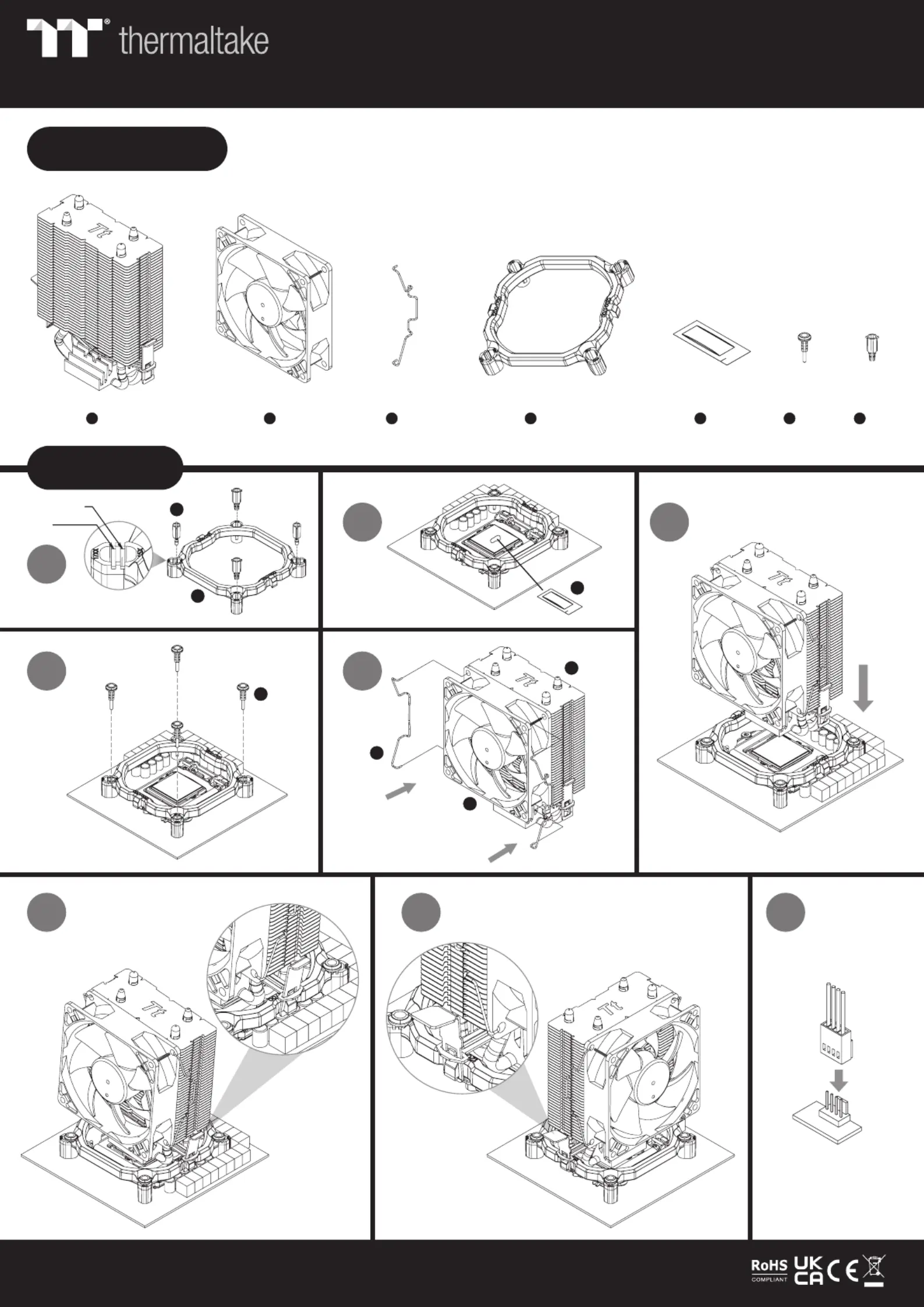 thermaltake

Tt

Tt

Tt

Tt

Tt

RoHS COMPLIANT UK CA CE