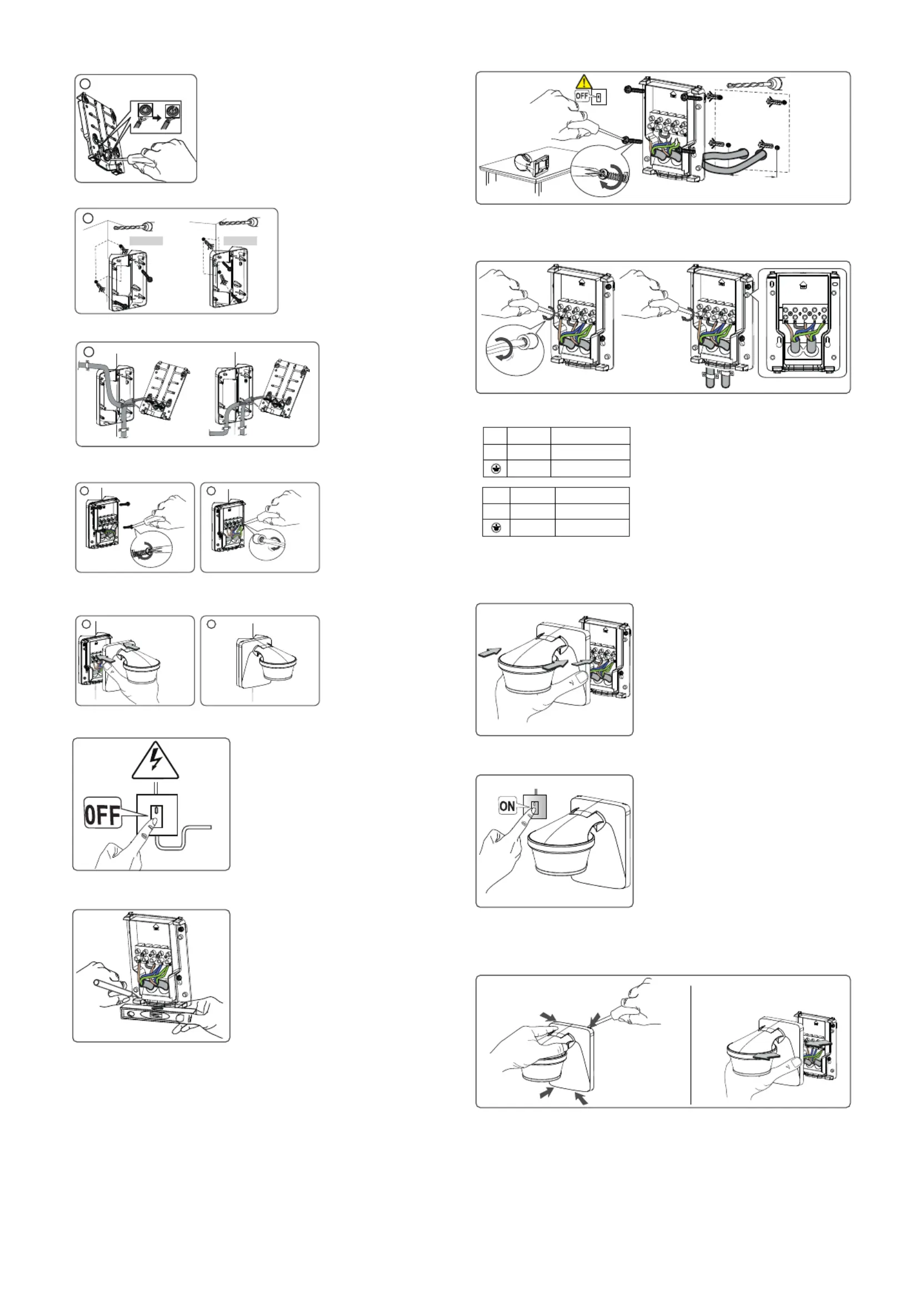 OFF

OFF

ON