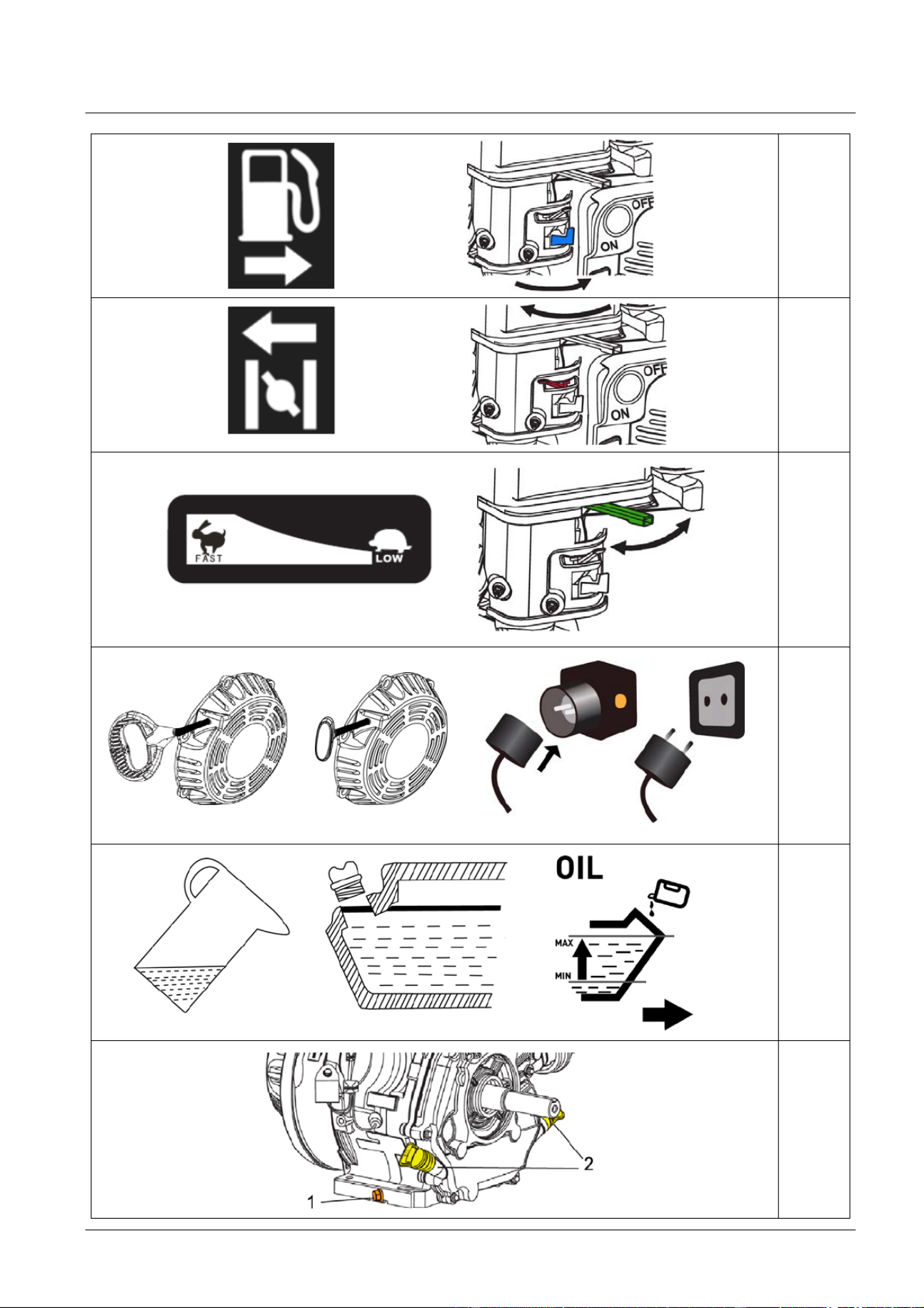 OFF
ON

OFF
ON

FAST
LOW

OIL
MAX
MIN

2
1