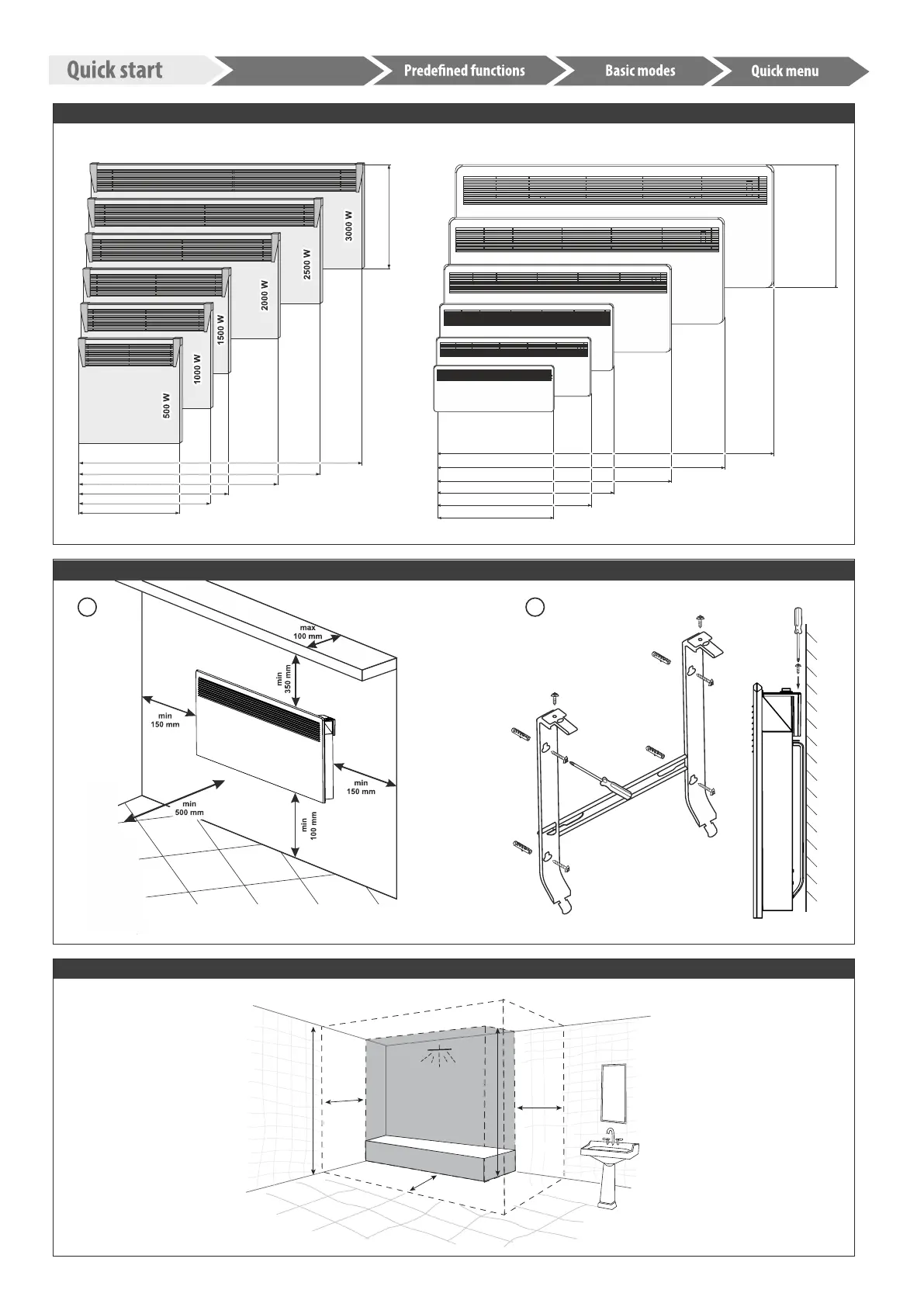 Quick start

Predefined functions

Basic modes

Quick menu

3000 W

2500 W

2000 W

1500 W

1000 W

500 W

max
100 mm

min
350 mm

min
150 mm

min
150 mm

min
500 mm

min
100 mm