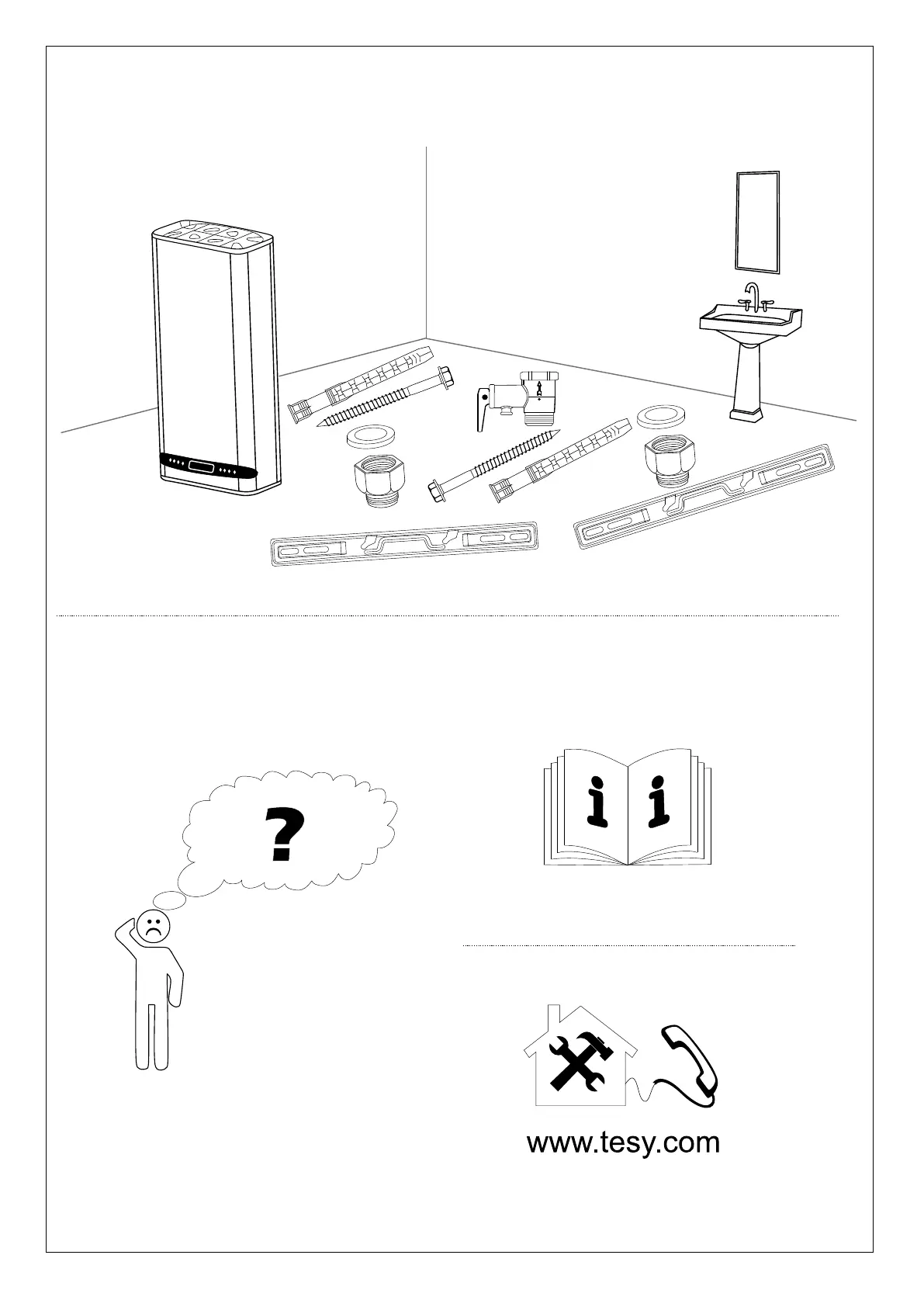 ?

i i

www.tesy.com