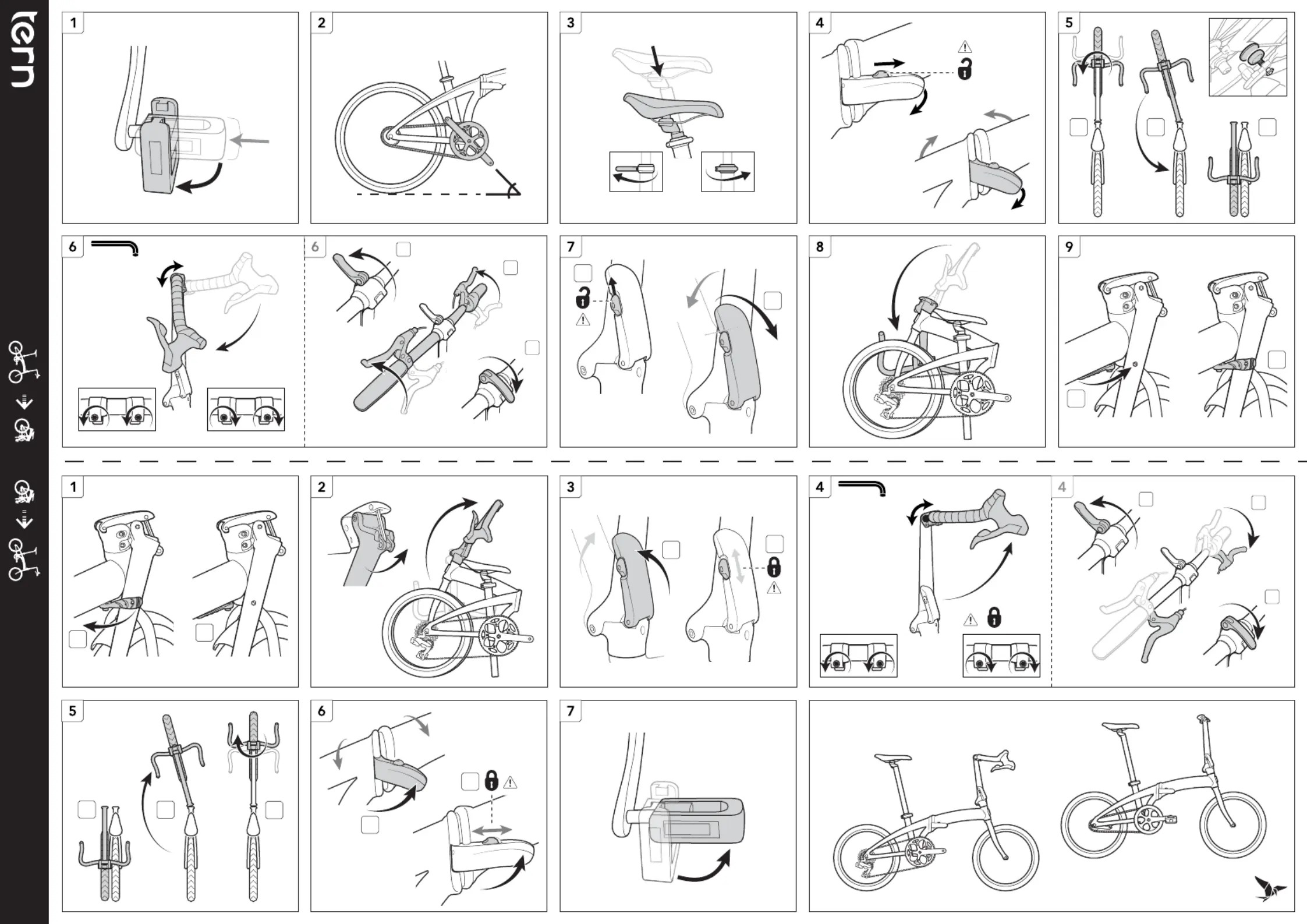 tern

1

2

3

4

5

6

6

7

8

9

1

2

3

4

4

5

6

7