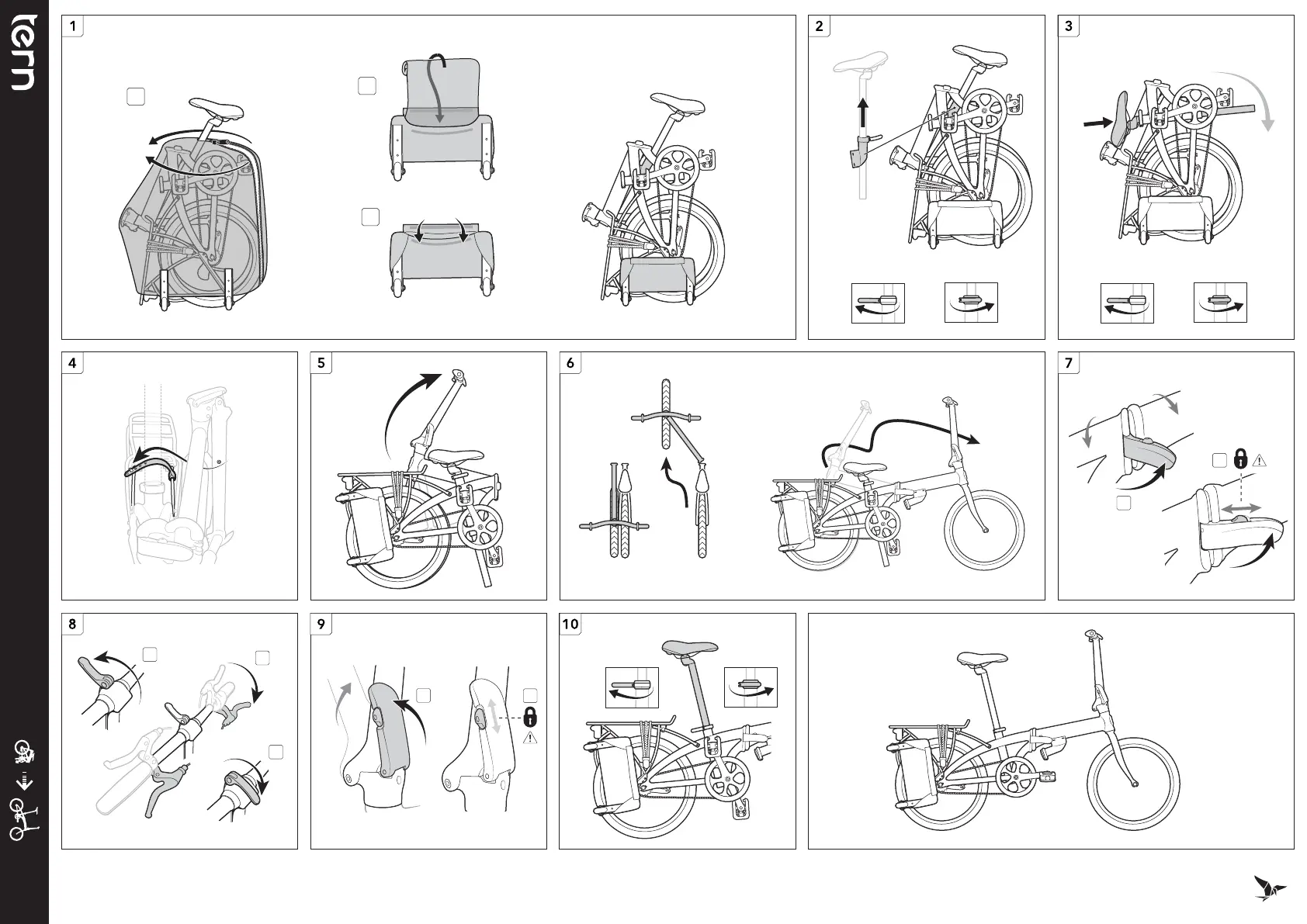 tern

1

2

3

4

5

6

7

8

9

10