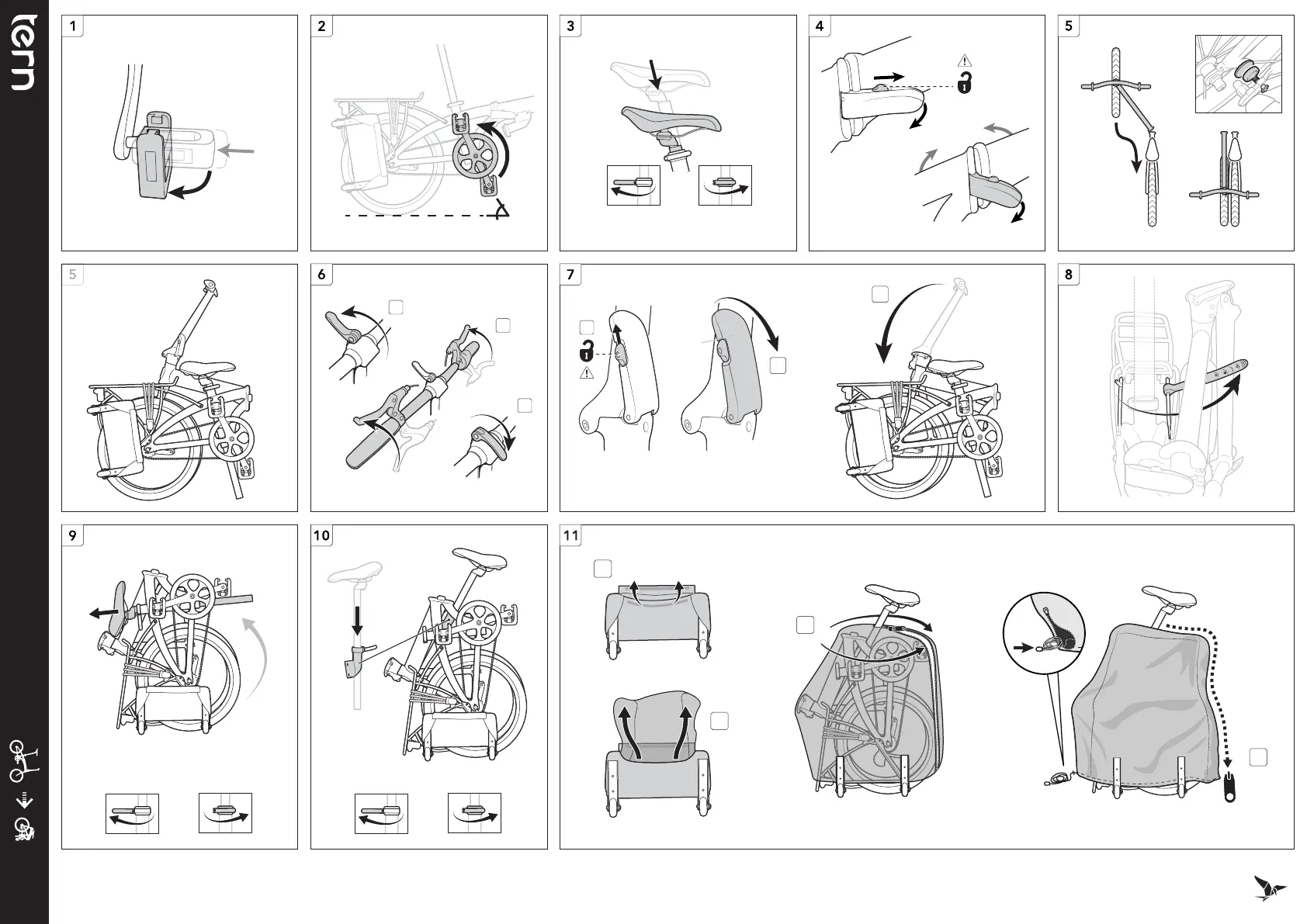 tern

1

2

3

4

5

5

6

7

8

9

10

11