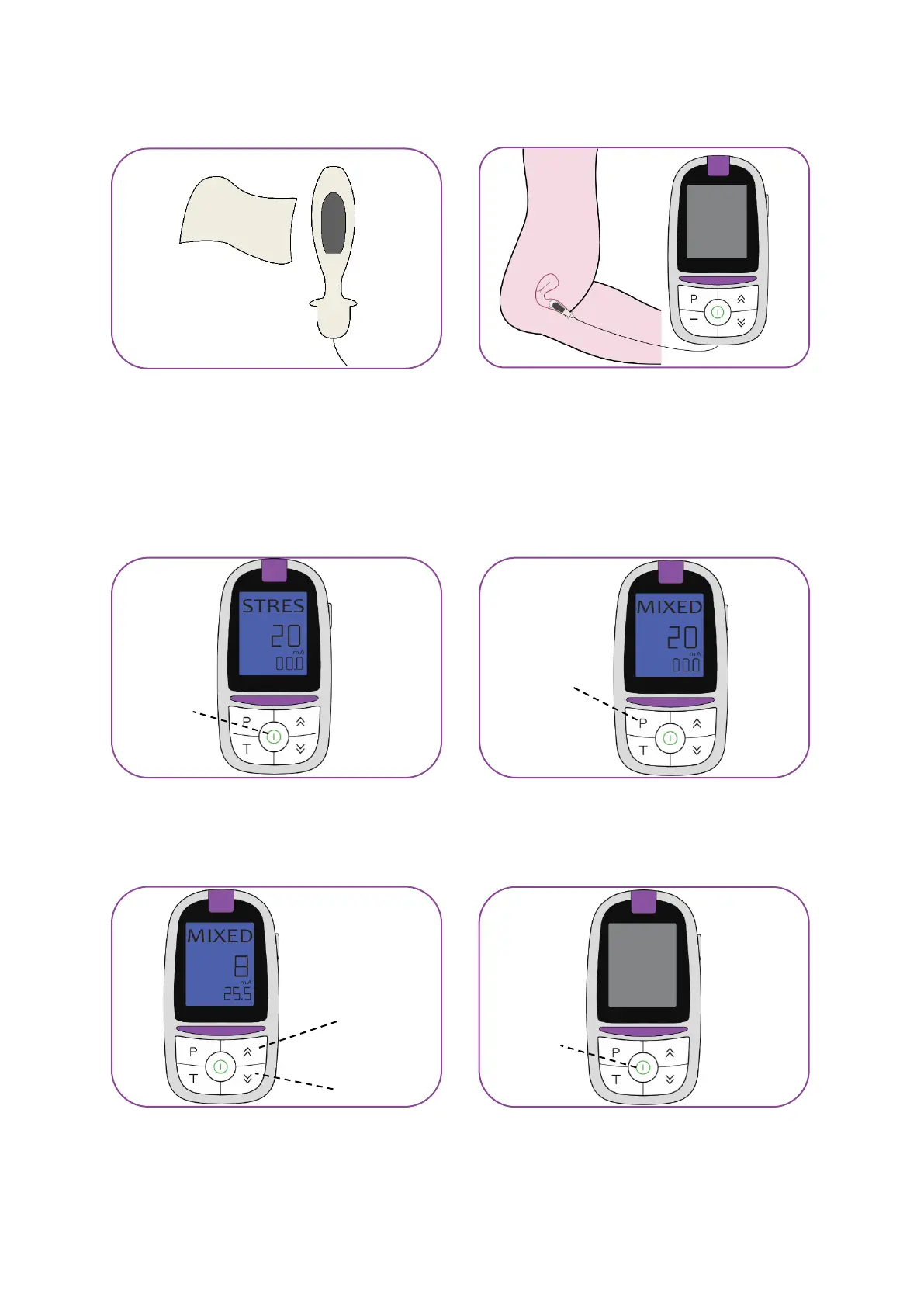 P
T

STRES
20
mA
00.0
P
T

MIXED
20
mA
00.0
P
T

MIXED
8
mA
25.5
P
T

P
T