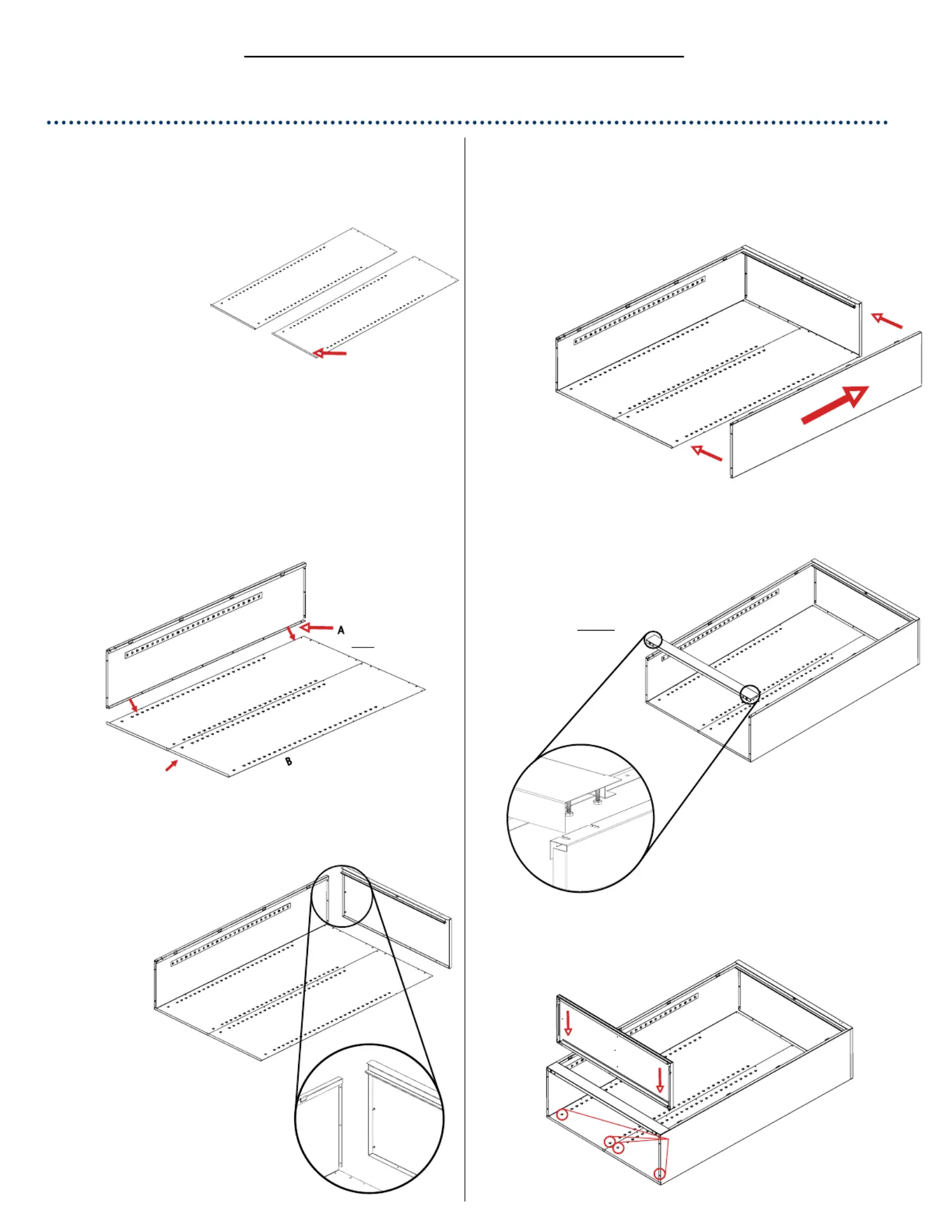 A

B