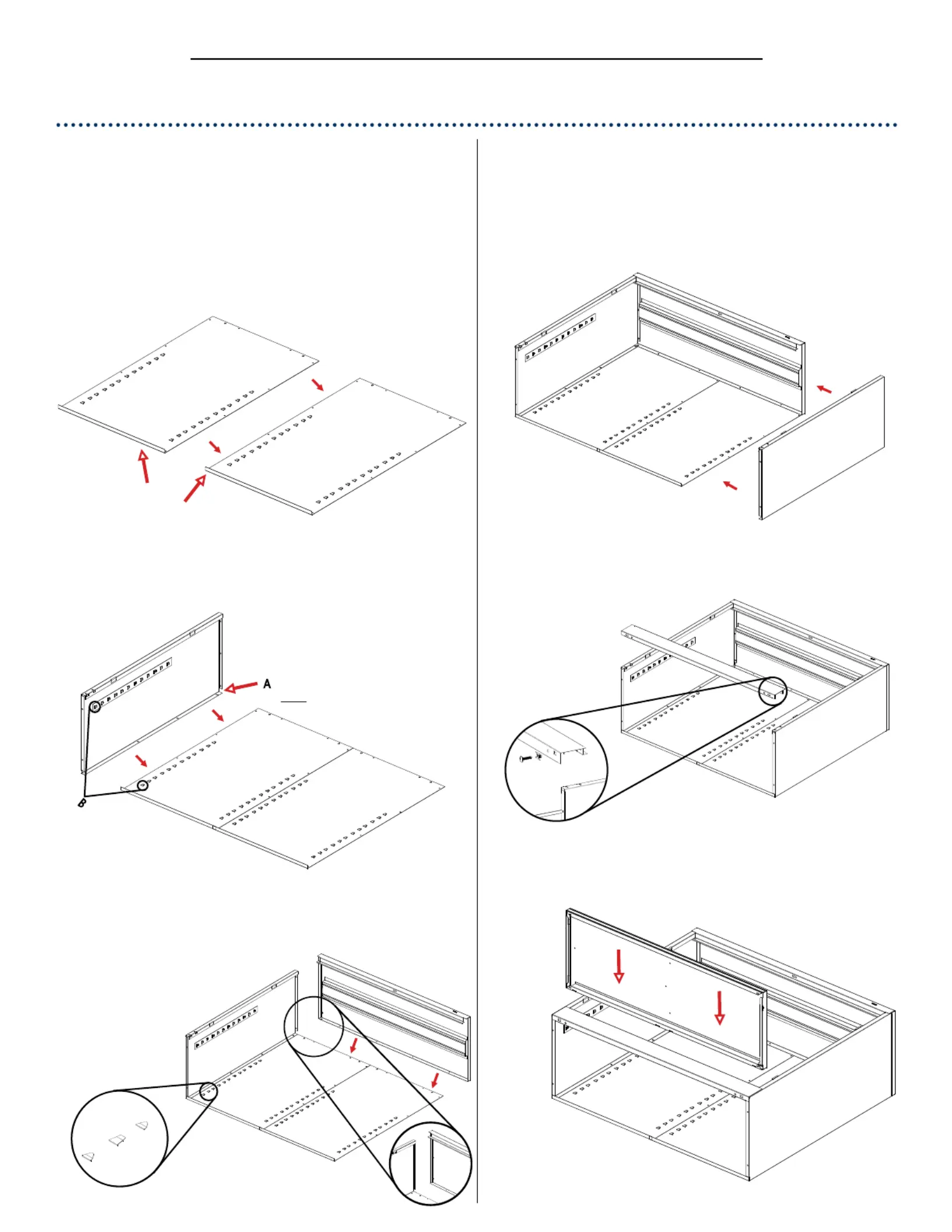 A

B