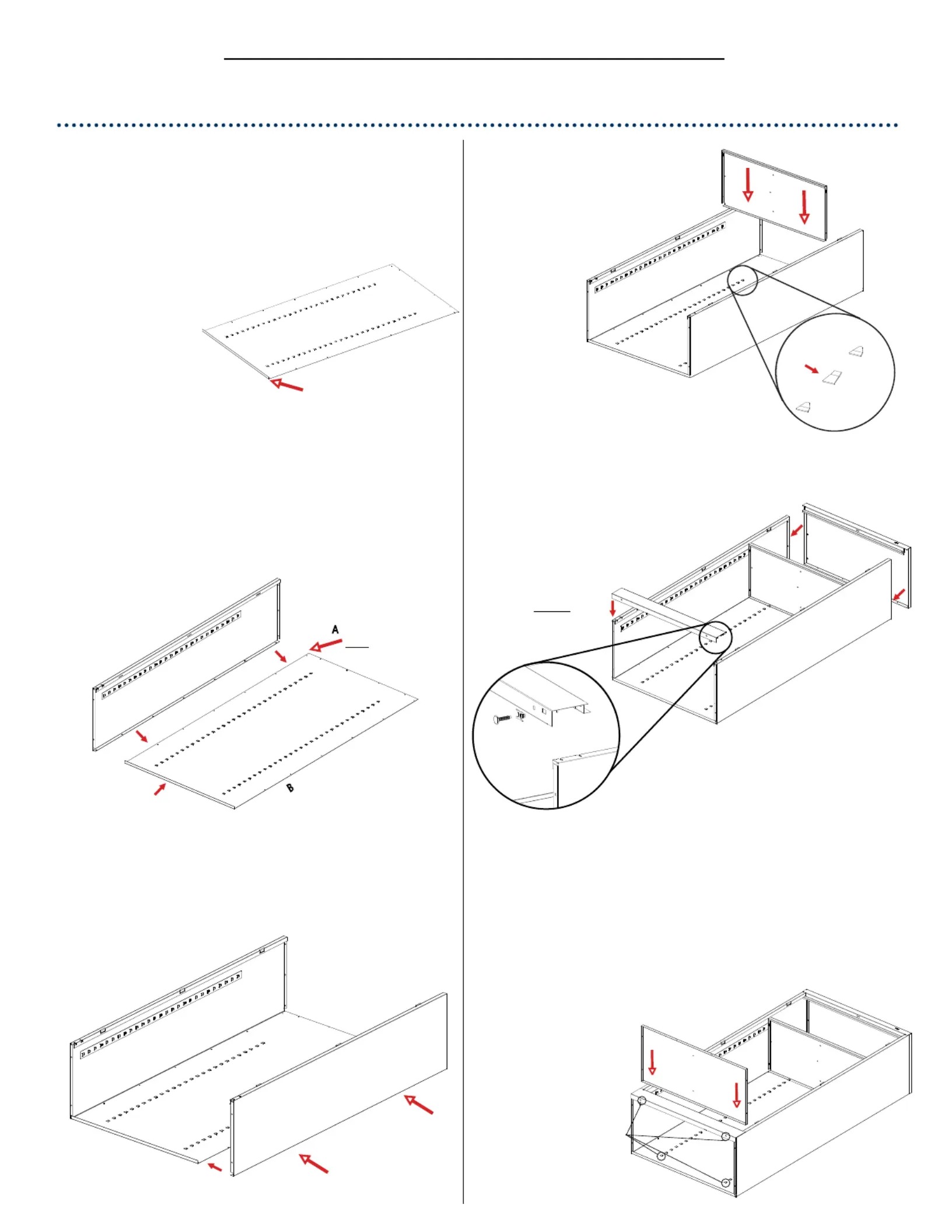 A

B