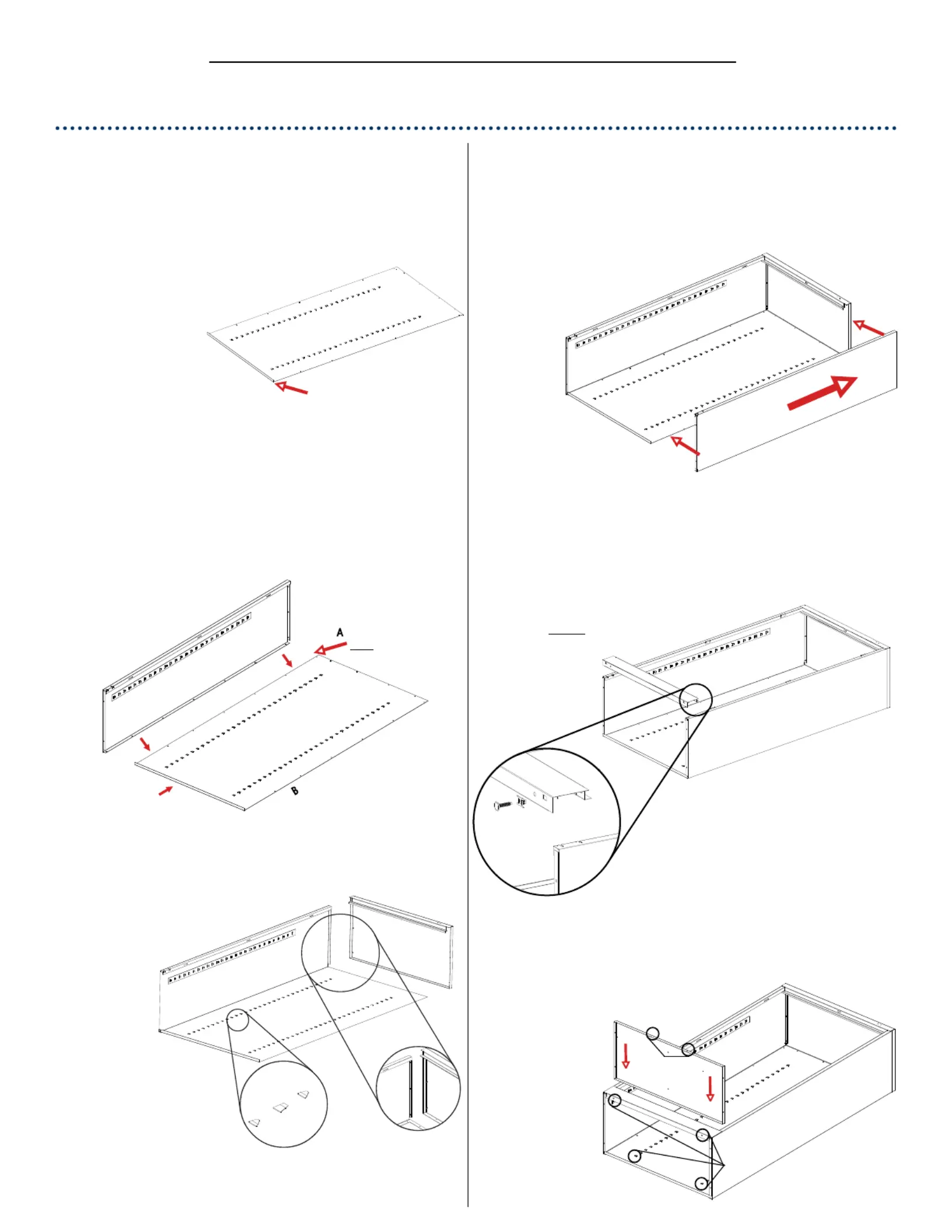 A

B