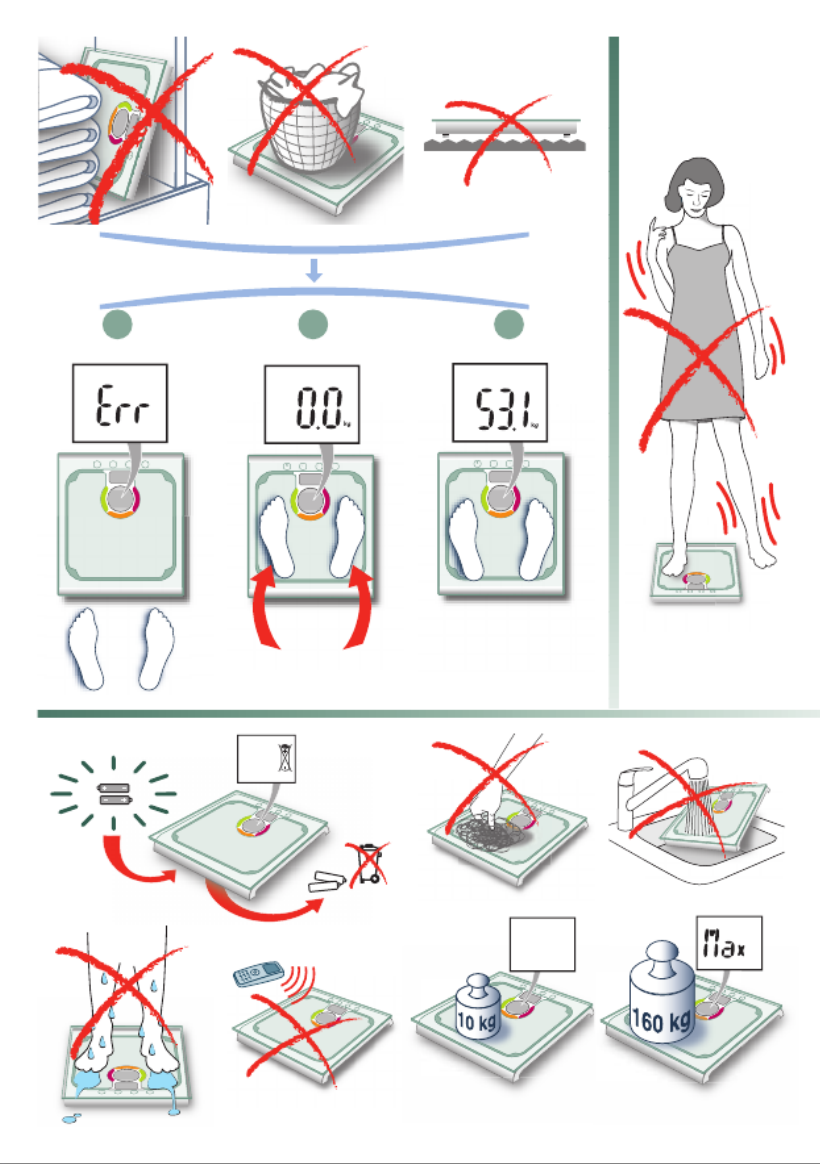 Err

0.0 kg

53.1 kg

10 kg

Max

160 kg