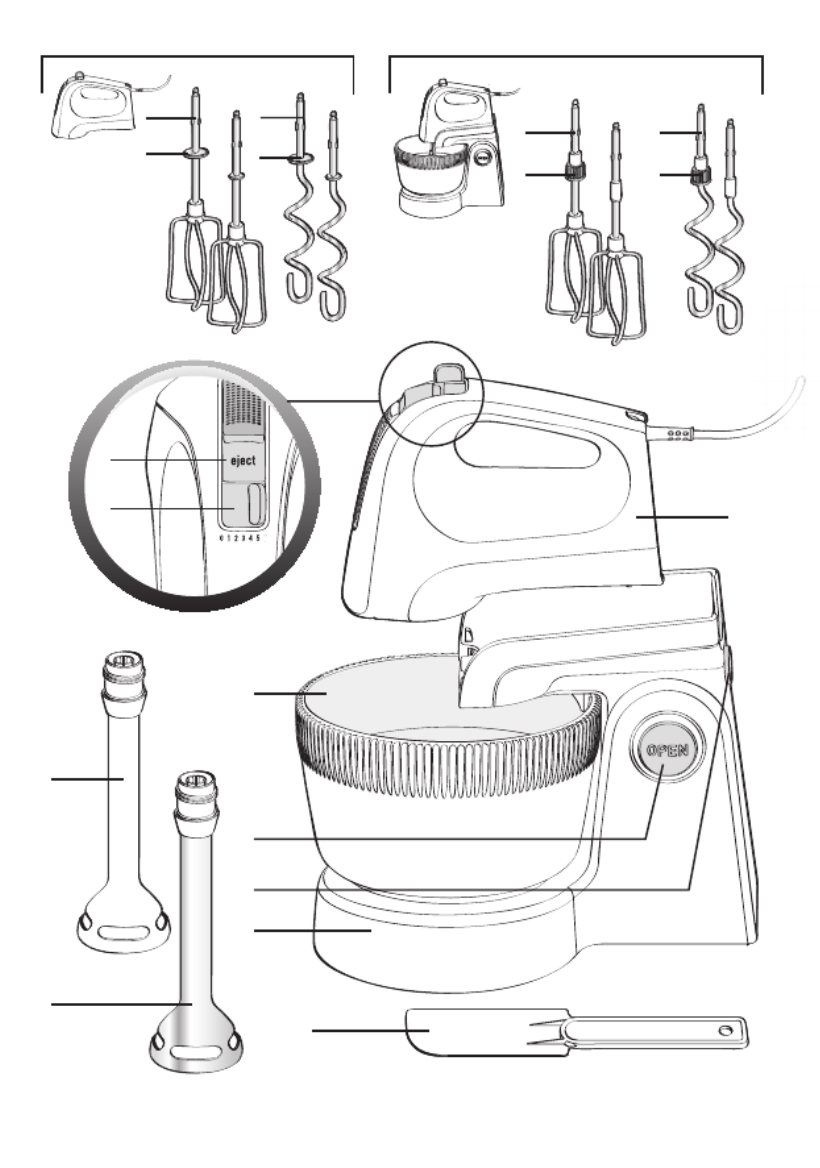 eject
0 1 2 3 4 5
OPEN