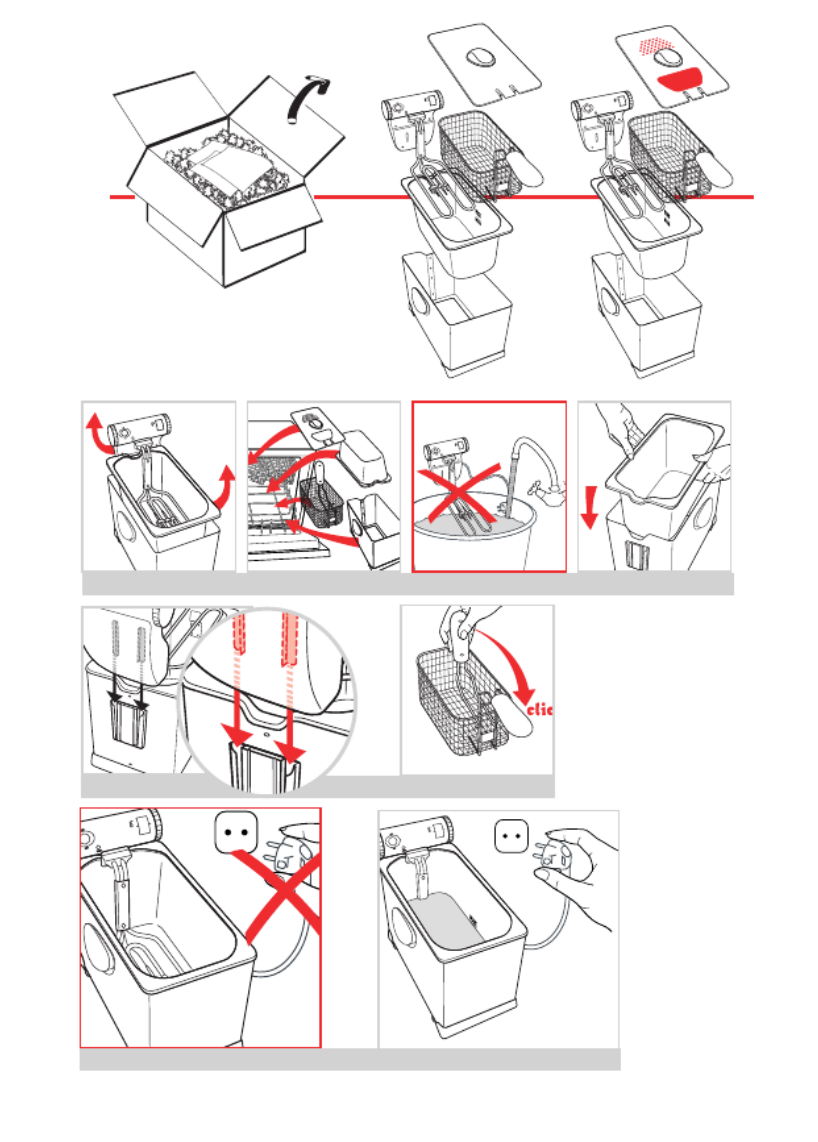 clic