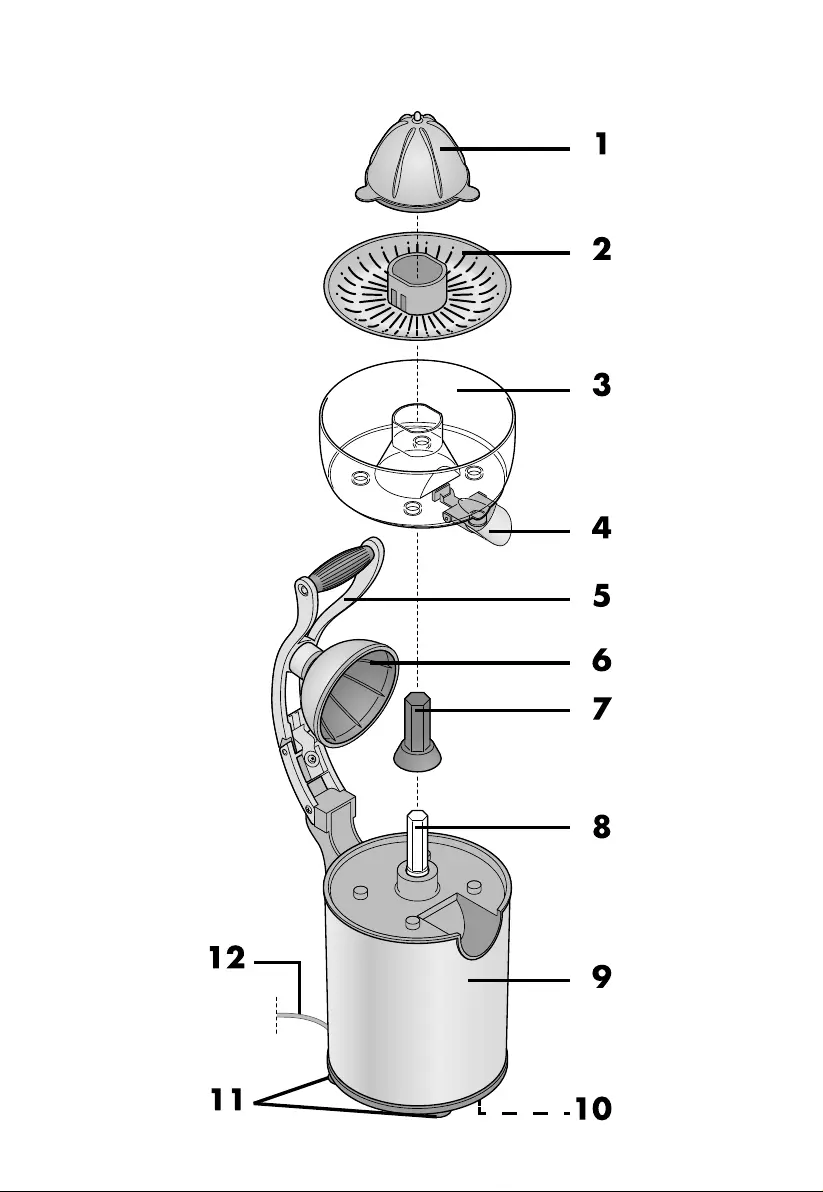 1
2
3
4
5
6
7
8
12
9
11
10