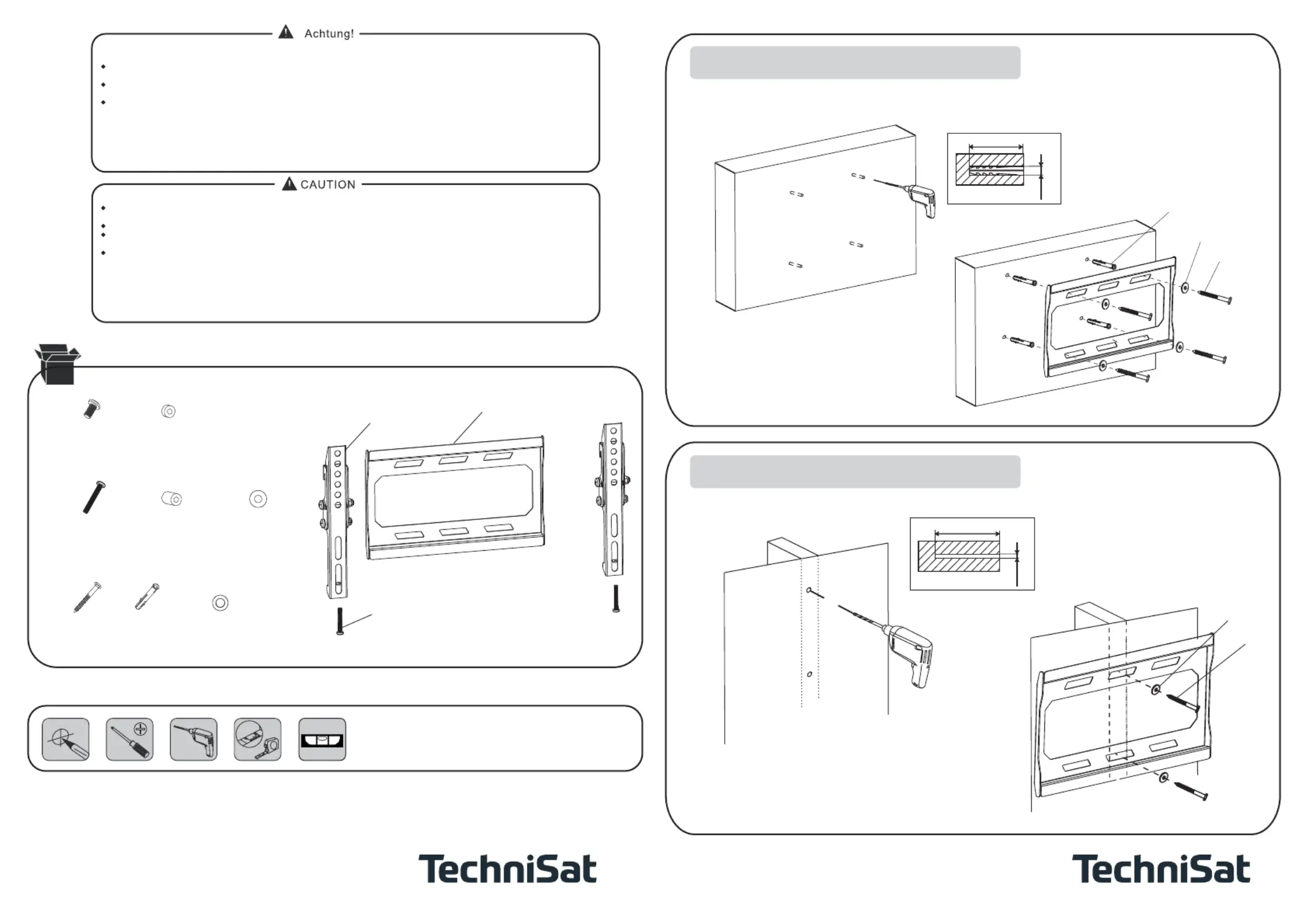 Achtung!

CAUTION

TechniSat

TechniSat