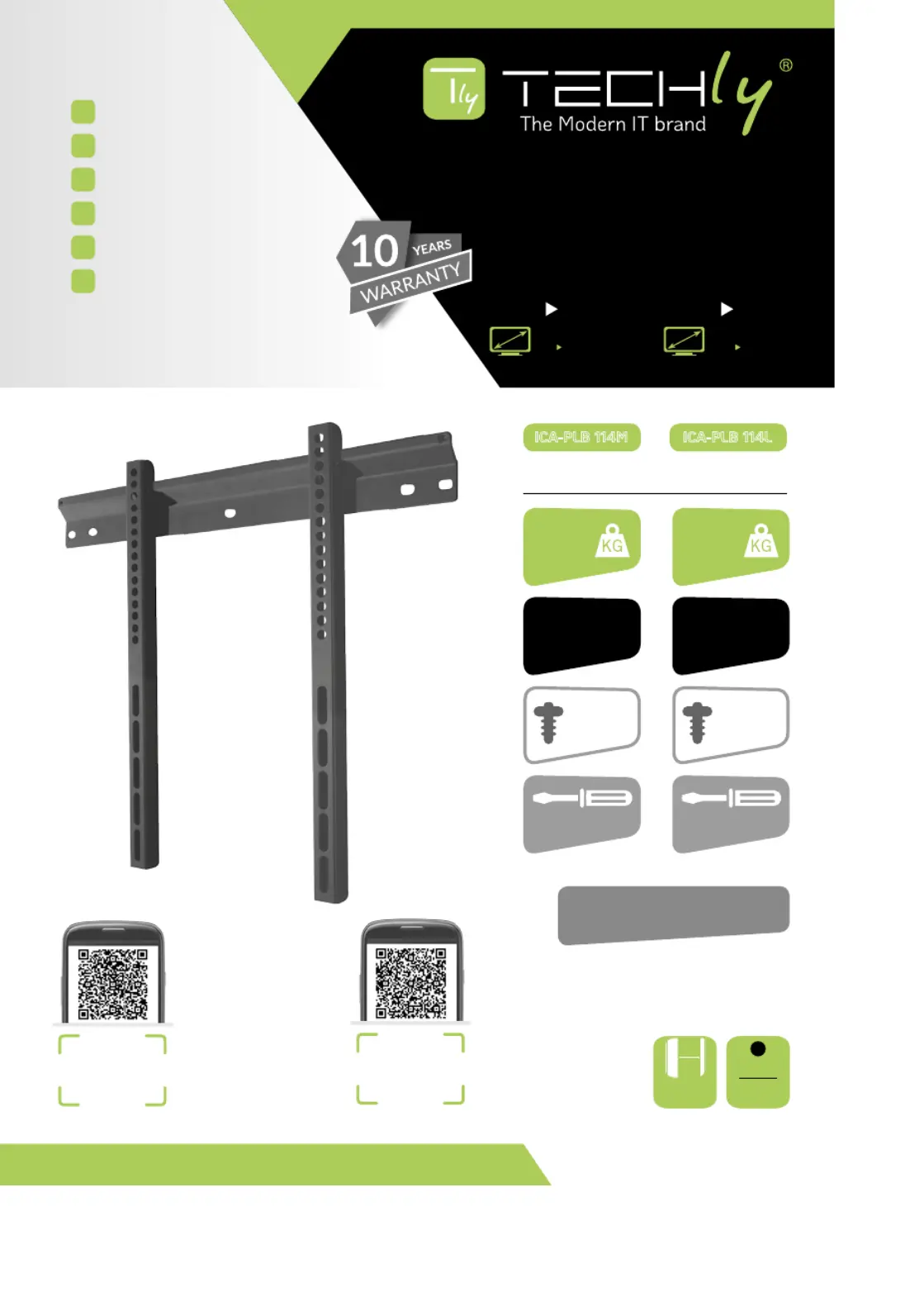 Tly TECHly®
The Modern IT brand

10 YEARS WARRANTY

ICA-PLB 114M

ICA-PLB 114L

KG

KG