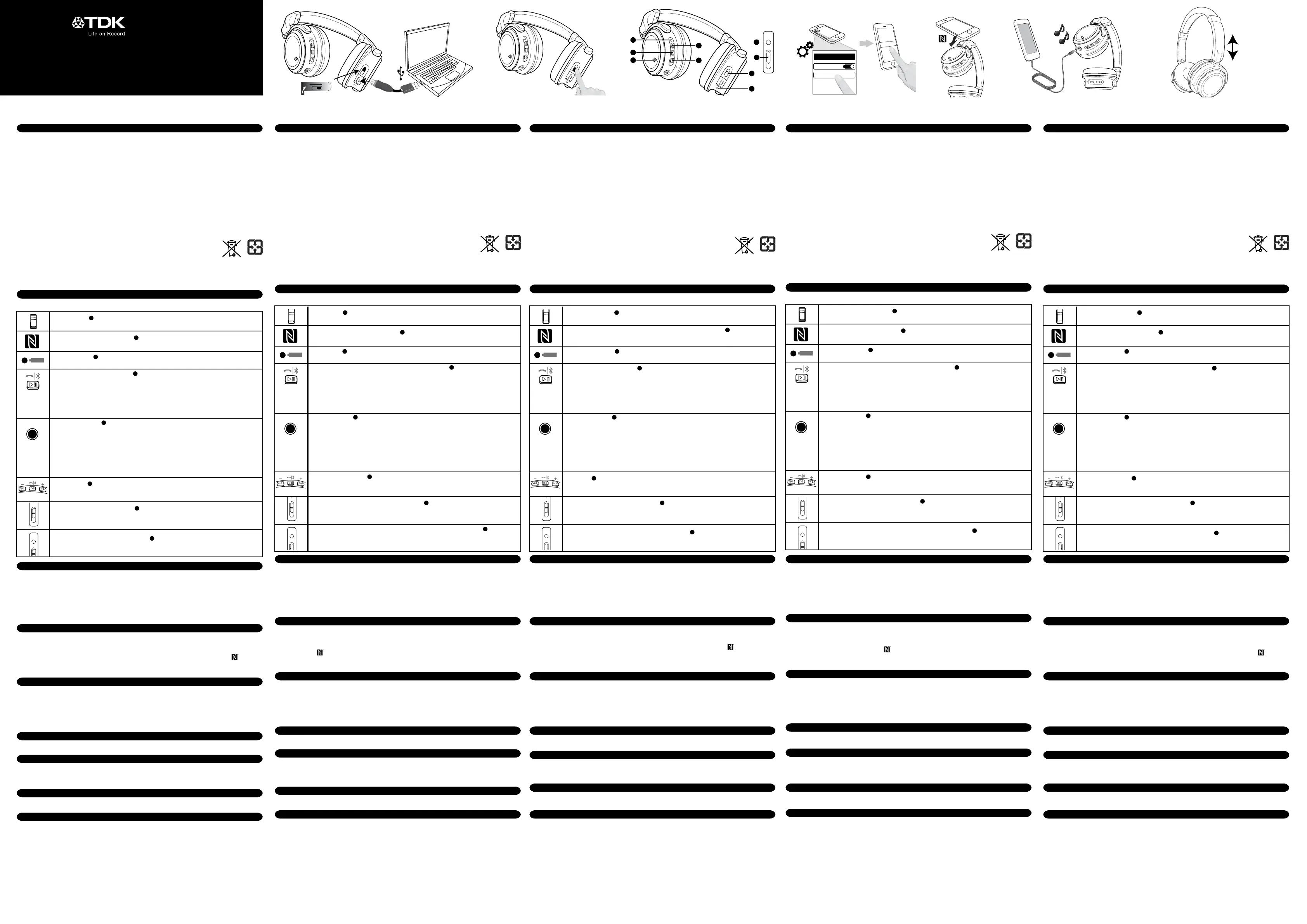 TDK
Life on Record