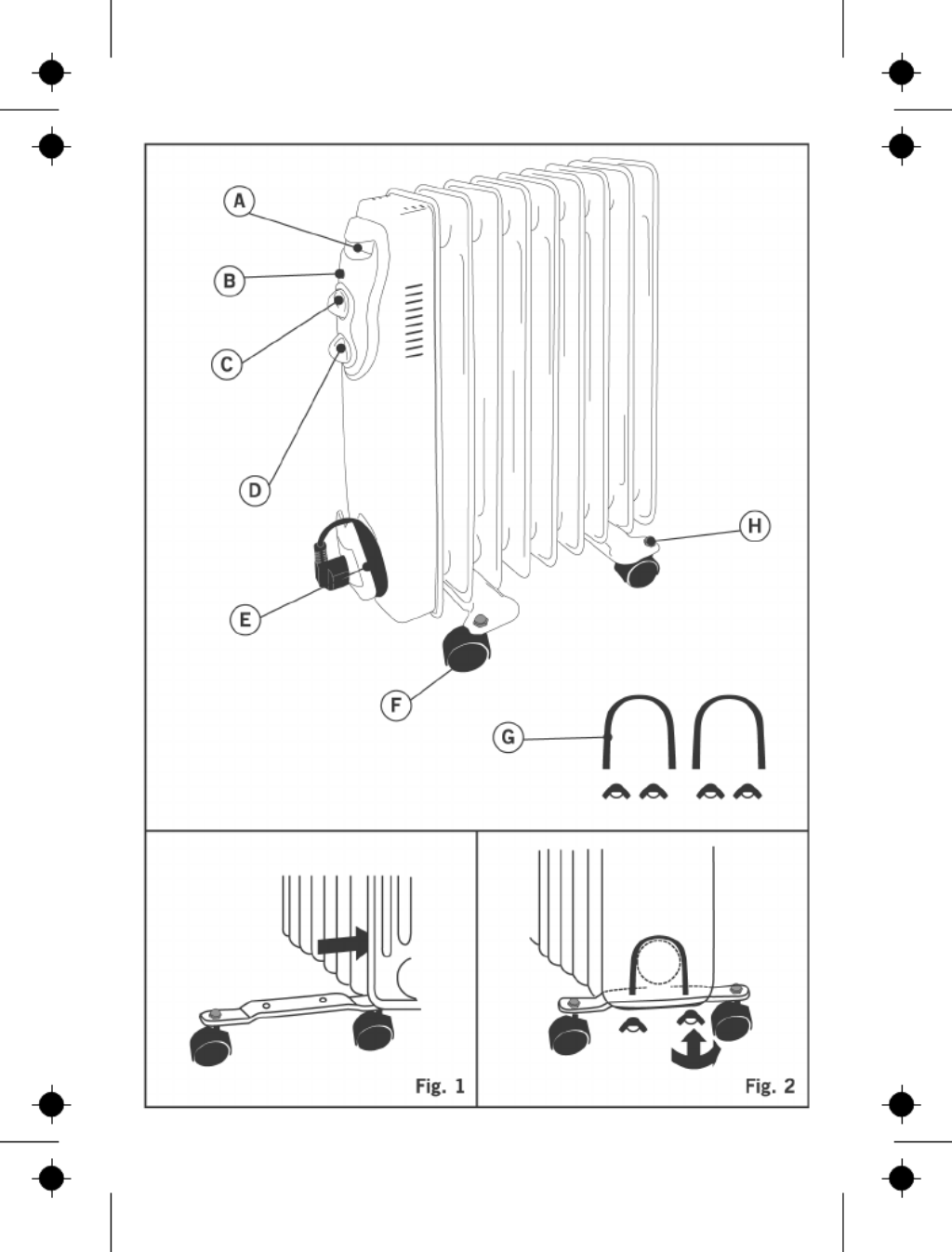 A
B
C
D
E
F
G
H

Fig. 1

Fig. 2