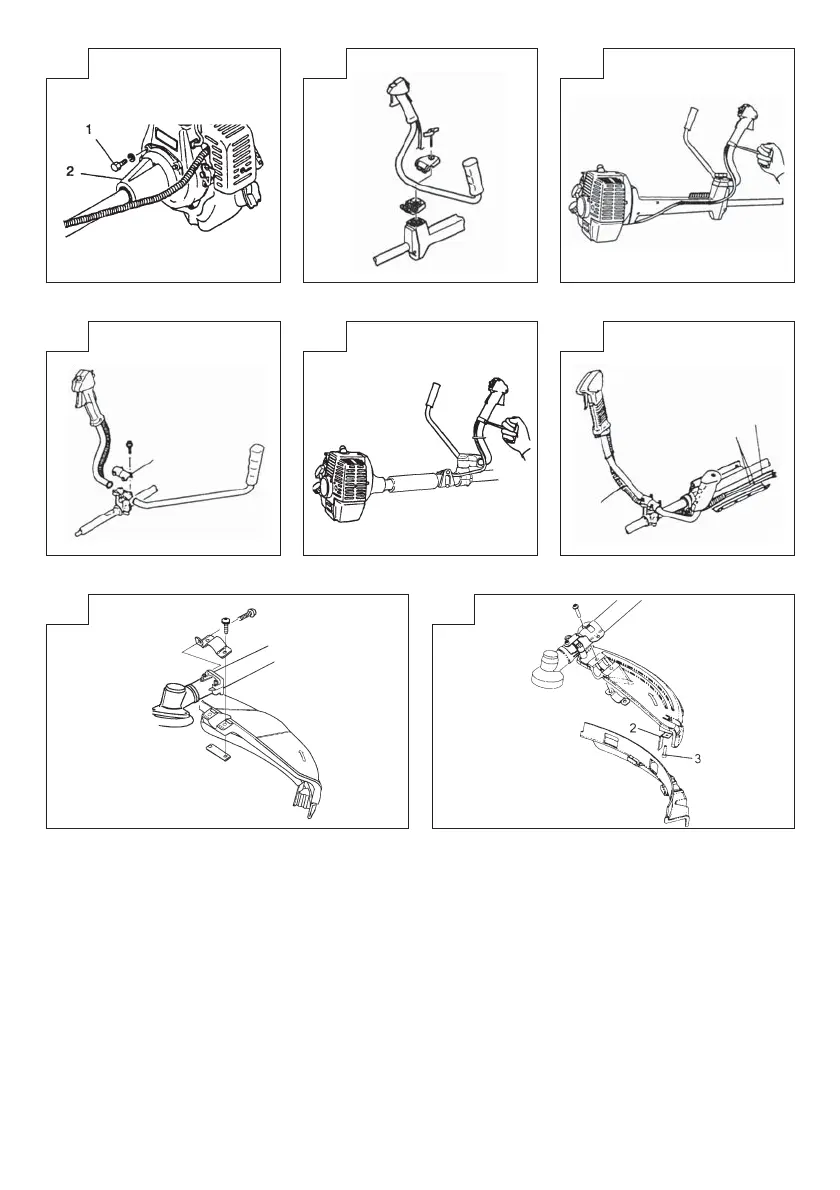 1
2

2
3