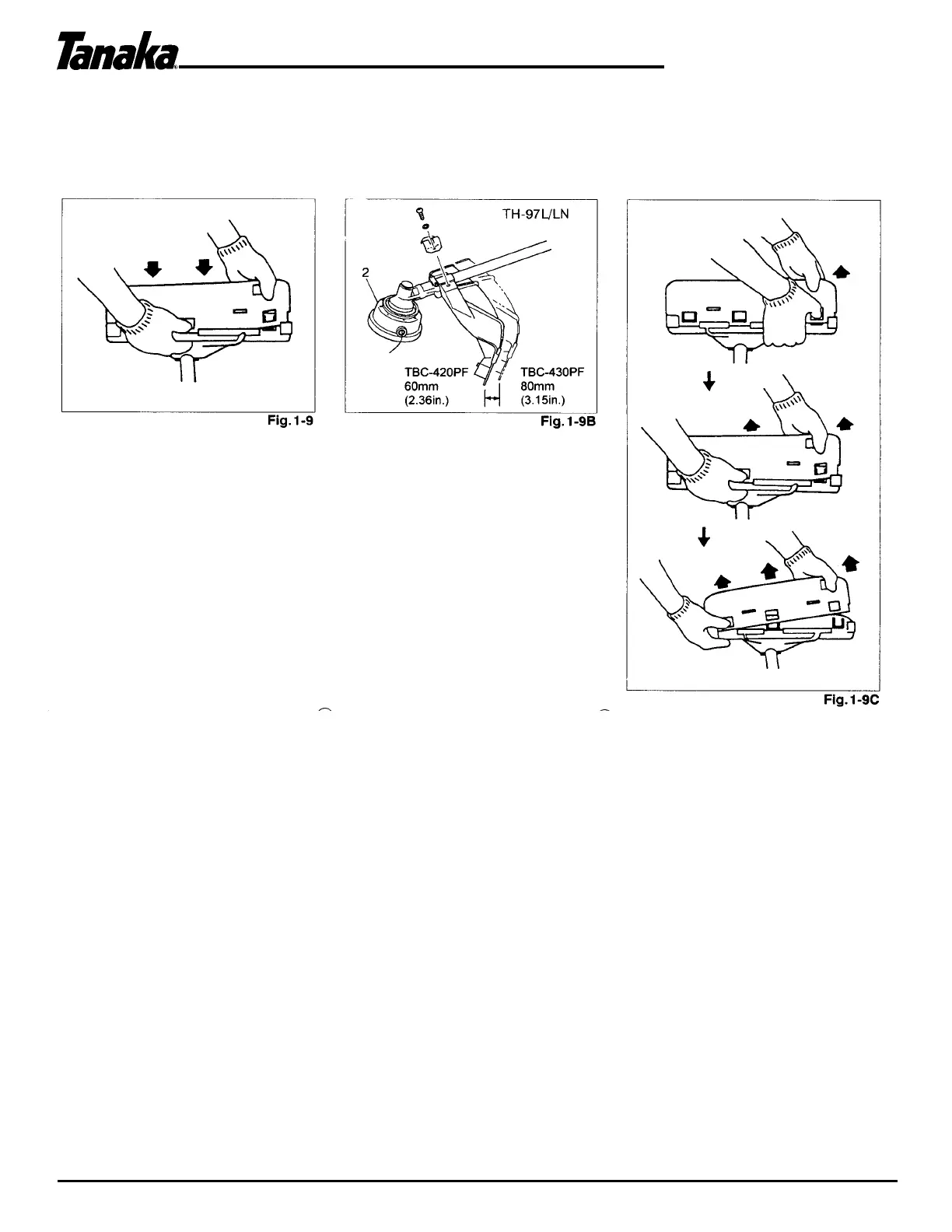 Tanaka

Fig. 1-9

TH-97L/LN

2

TBC-420PF 60mm (2.36in.)

TBC-430PF 80mm (3.15in.)

Fig. 1-9B

Fig. 1-9C