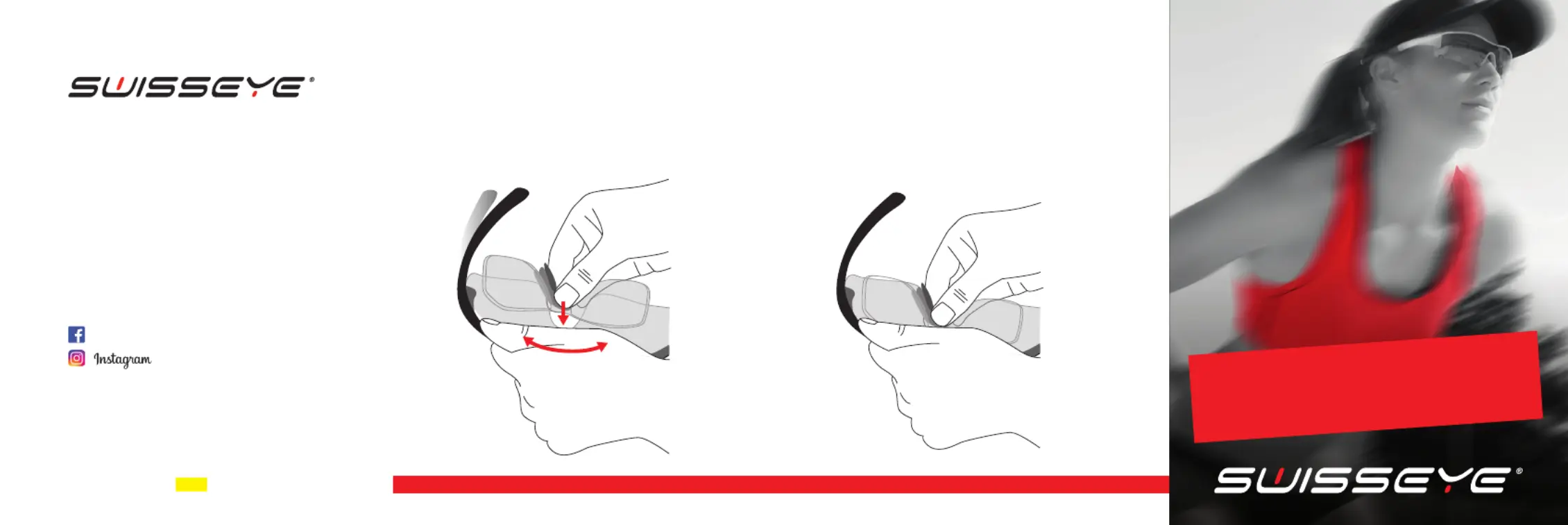 SWISSEYE®

Instagram

SWISSEYE®