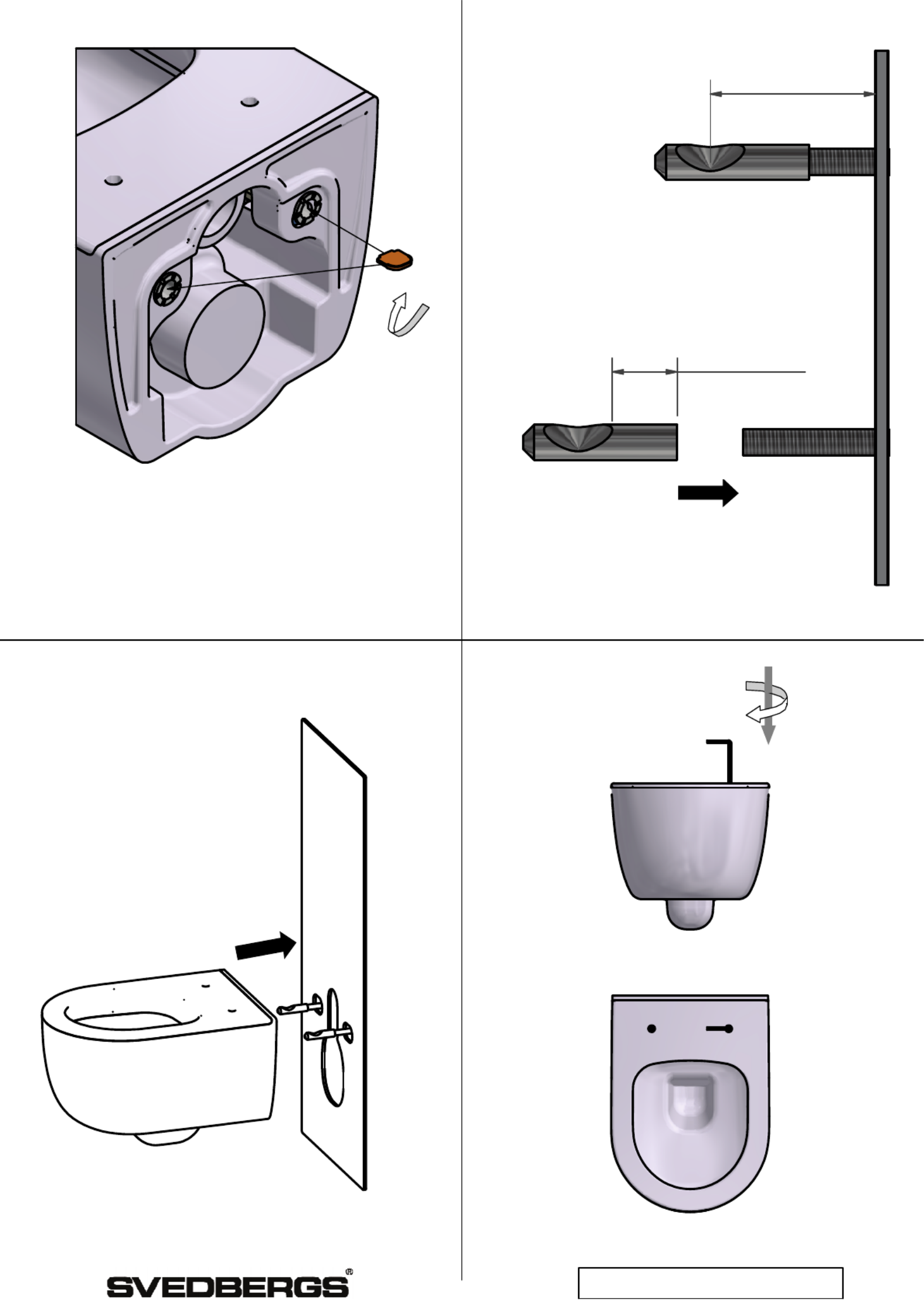 SVEDBERGS®