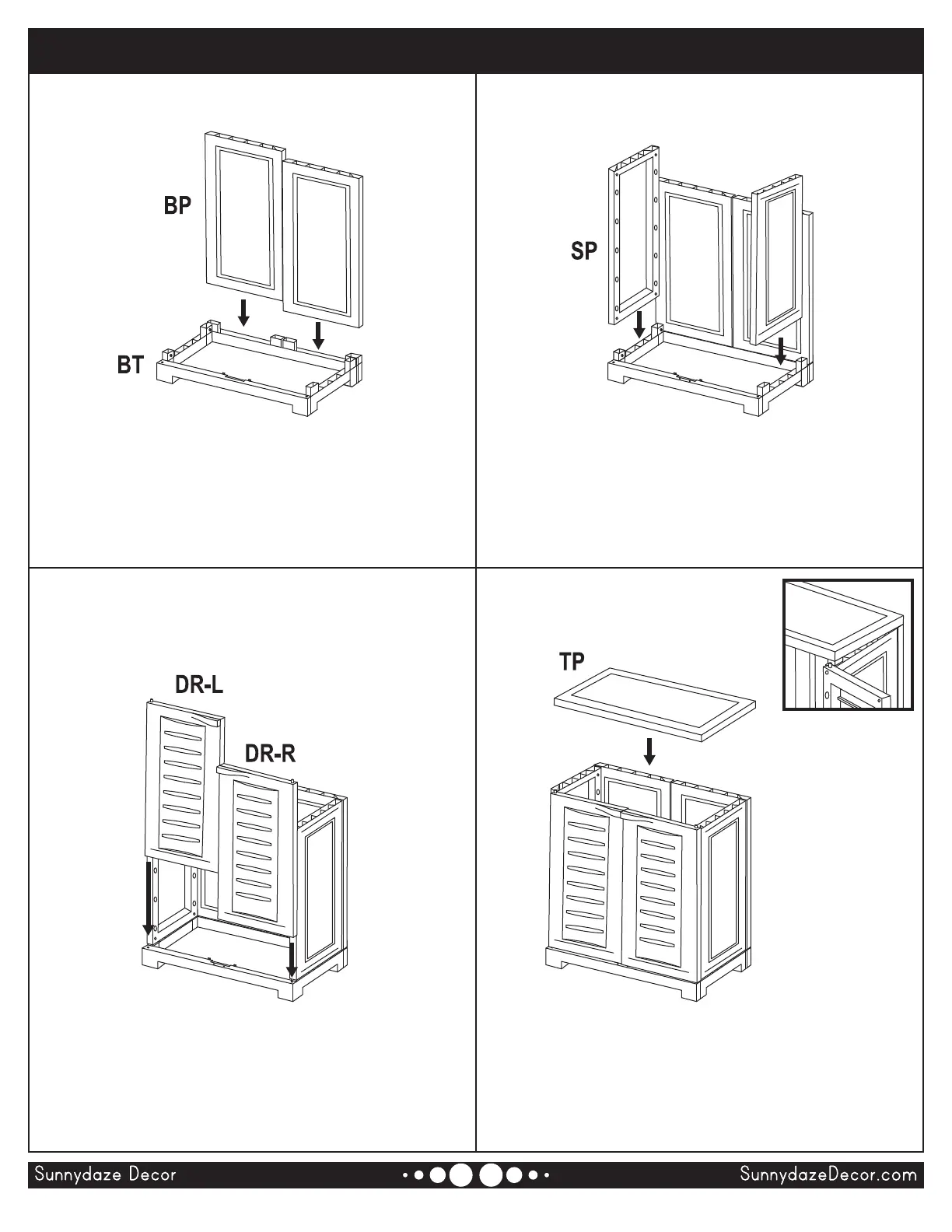 BP

BT

SP

DR-L

DR-R

TP

Sunnydaze Decor

SunnydazeDecor.com